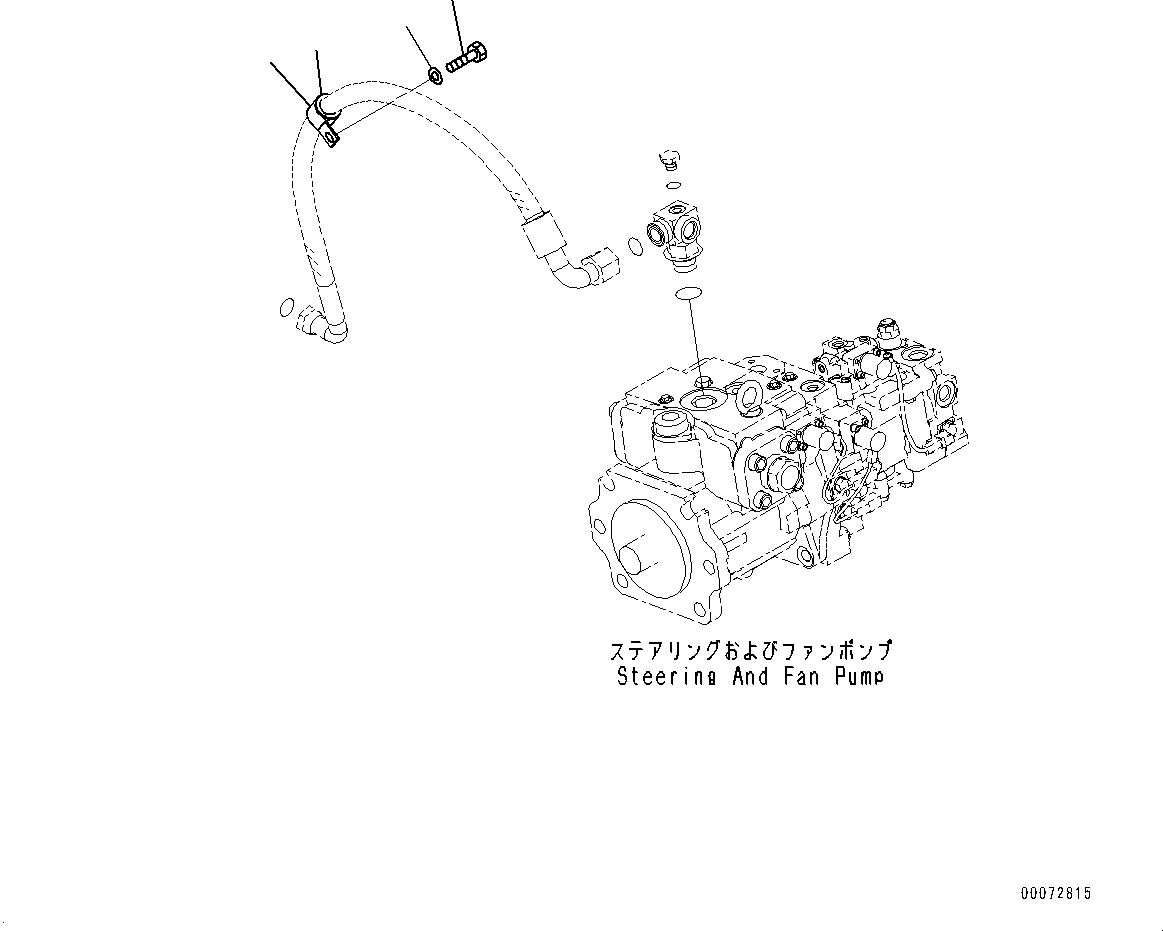 ステアリングおよびファンポンプ
Steering And Fan Pump

00072815