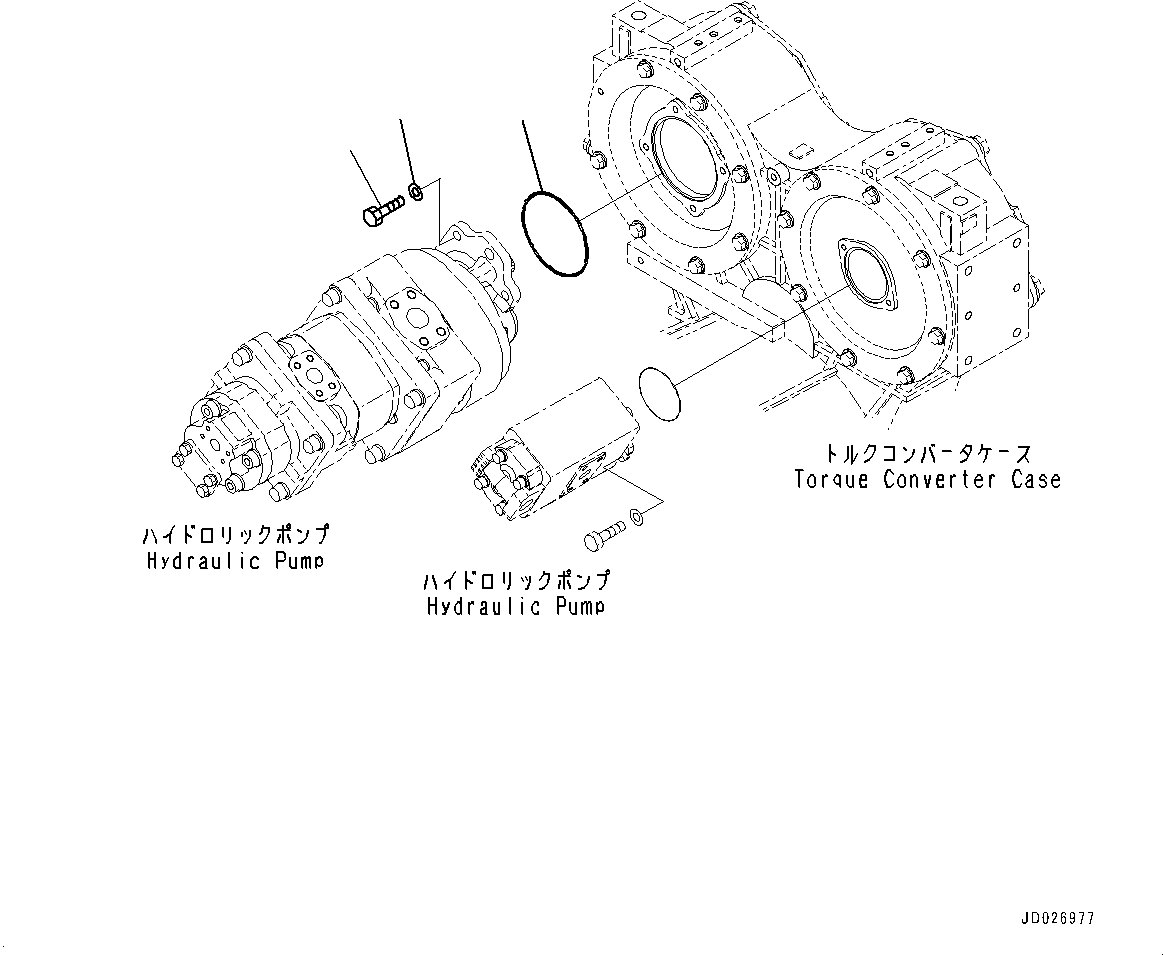 トルクコンバータケース
Torque Converter Case

ハイドロリックポンプ
Hydraulic Pump

ハイドロリックポンプ
Hydraulic Pump

JD026977