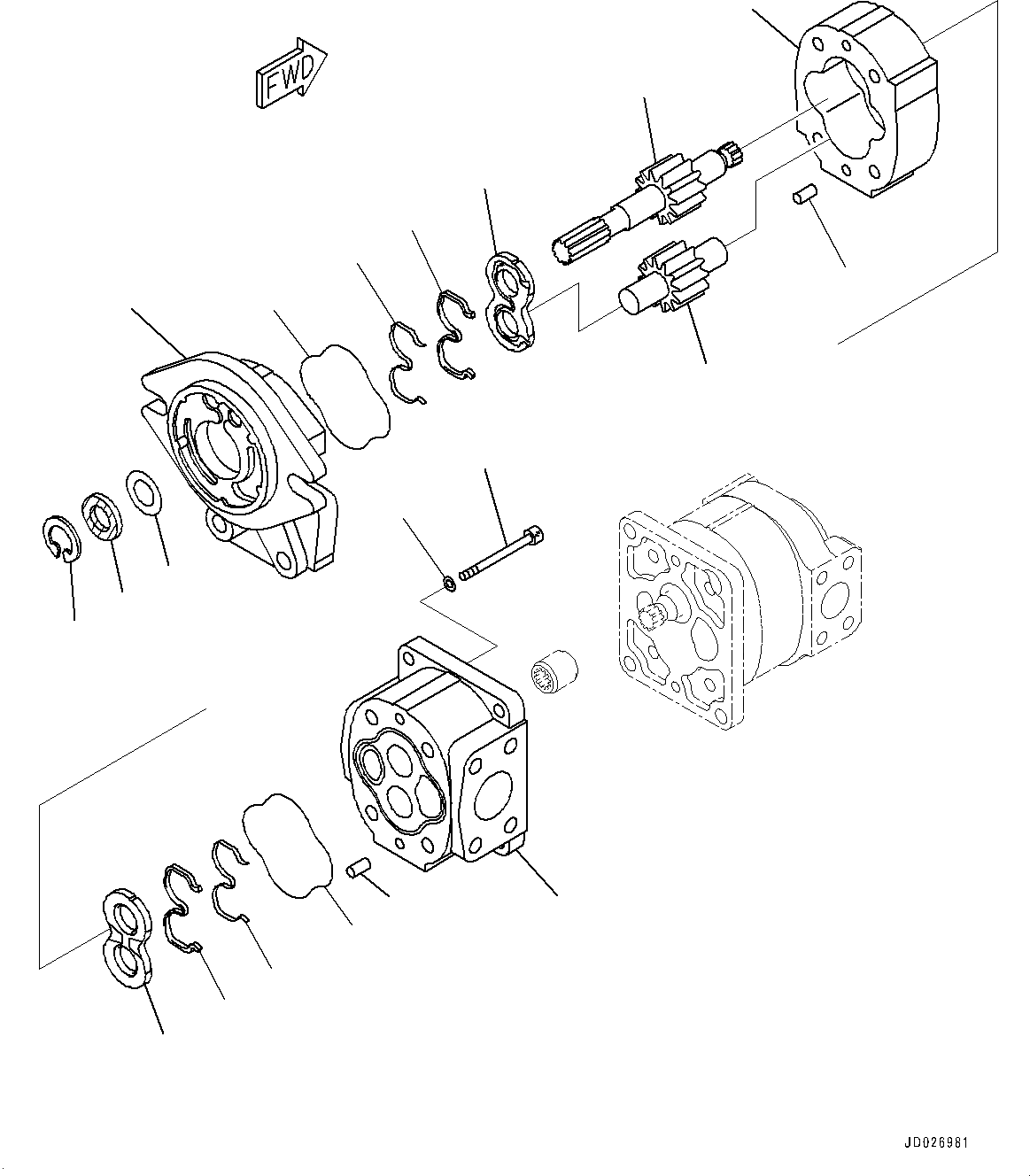 FWD

JD026981