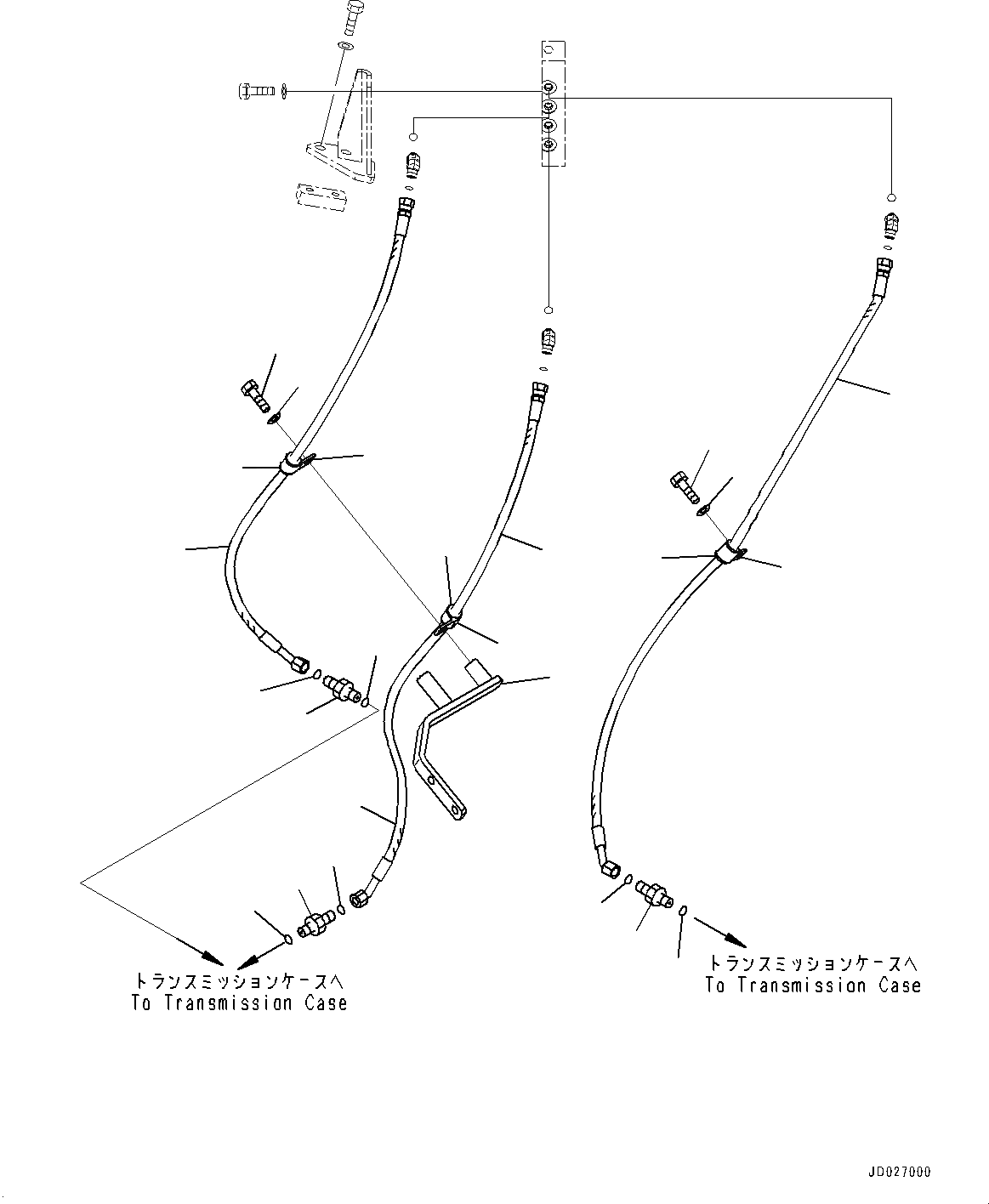 トランスミッションケースへ
To Transmission Case

トランスミッションケースへ
To Transmission Case

JD027000