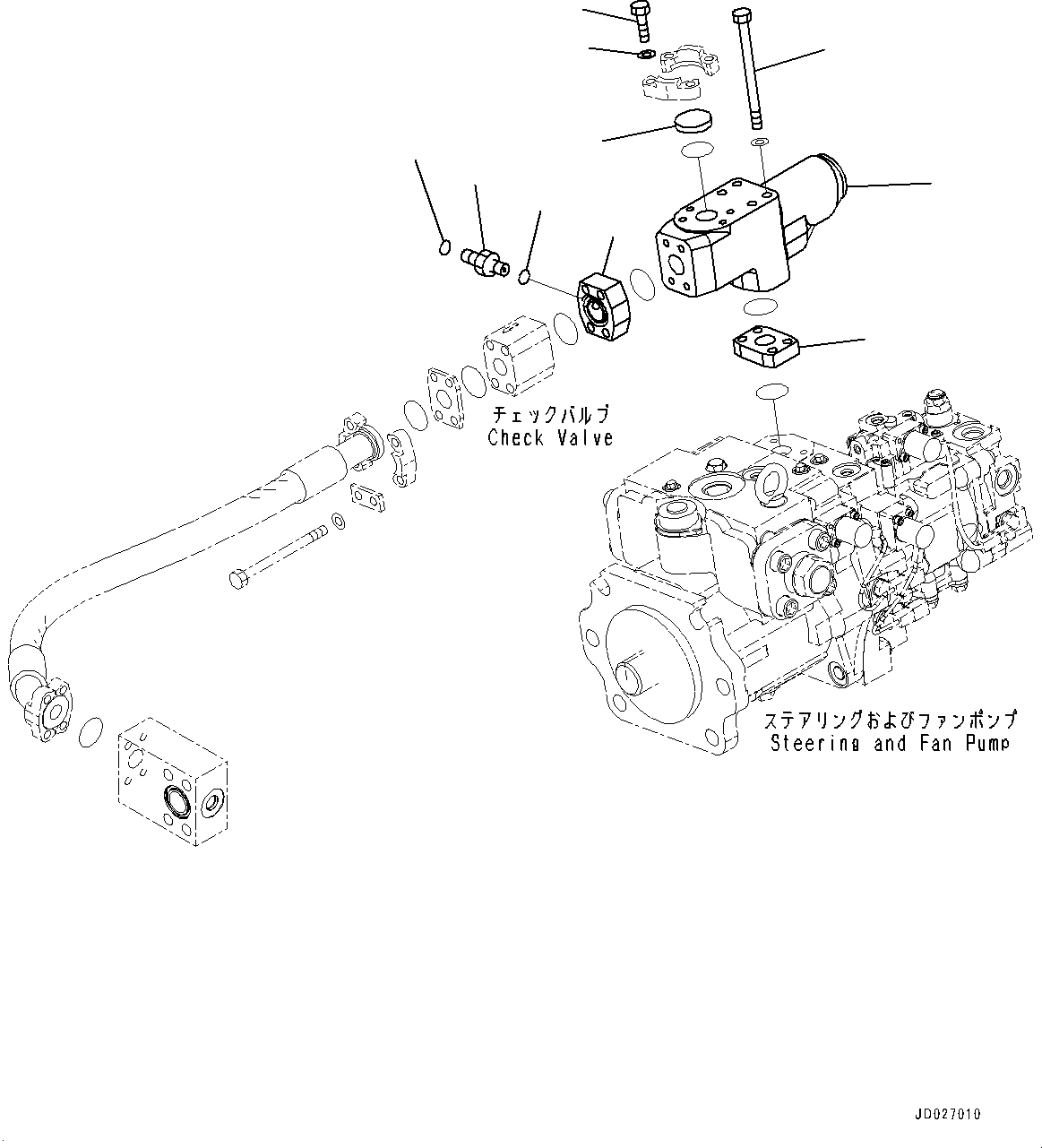 チェックバルブ
Check Valve

ステアリングおよびファンポンプ
Steering and Fan Pump

JD027010