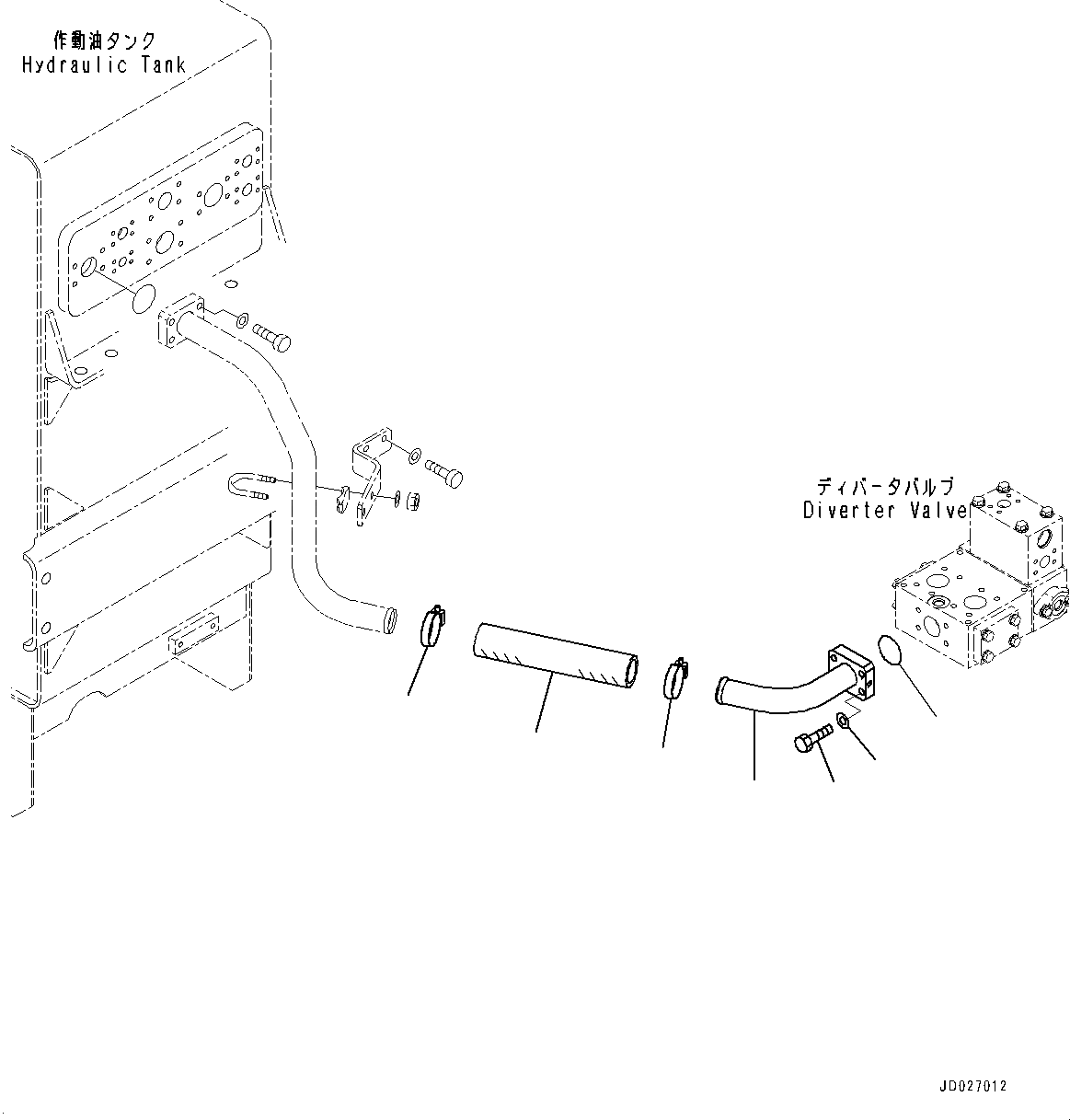 作動油タンク
Hydraulic Tank

ディバータバルブ
Diverter Valve

JD027012