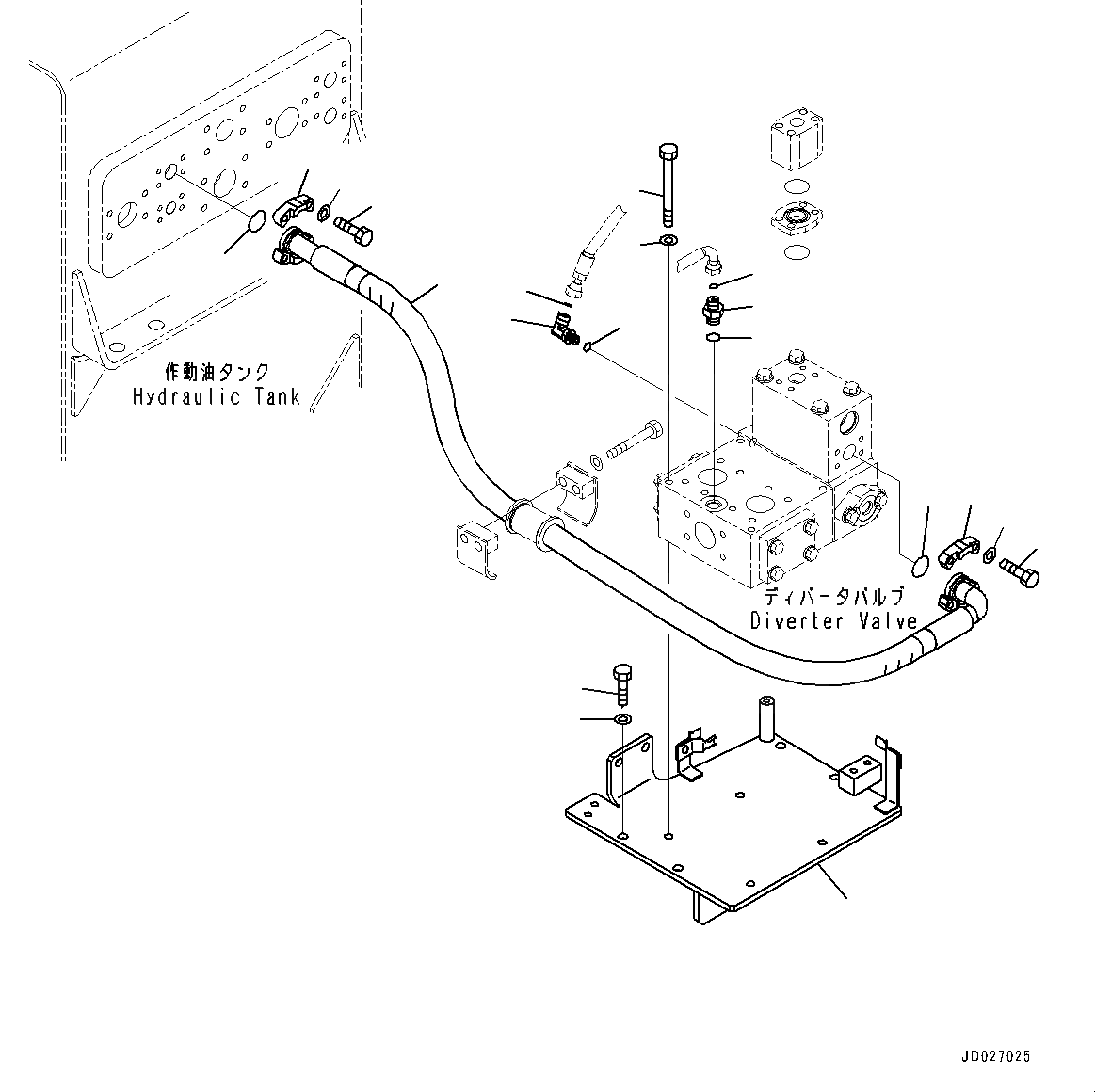 作動油タンク
Hydraulic Tank

ディバータバルブ
Diverter Valve

JD027025