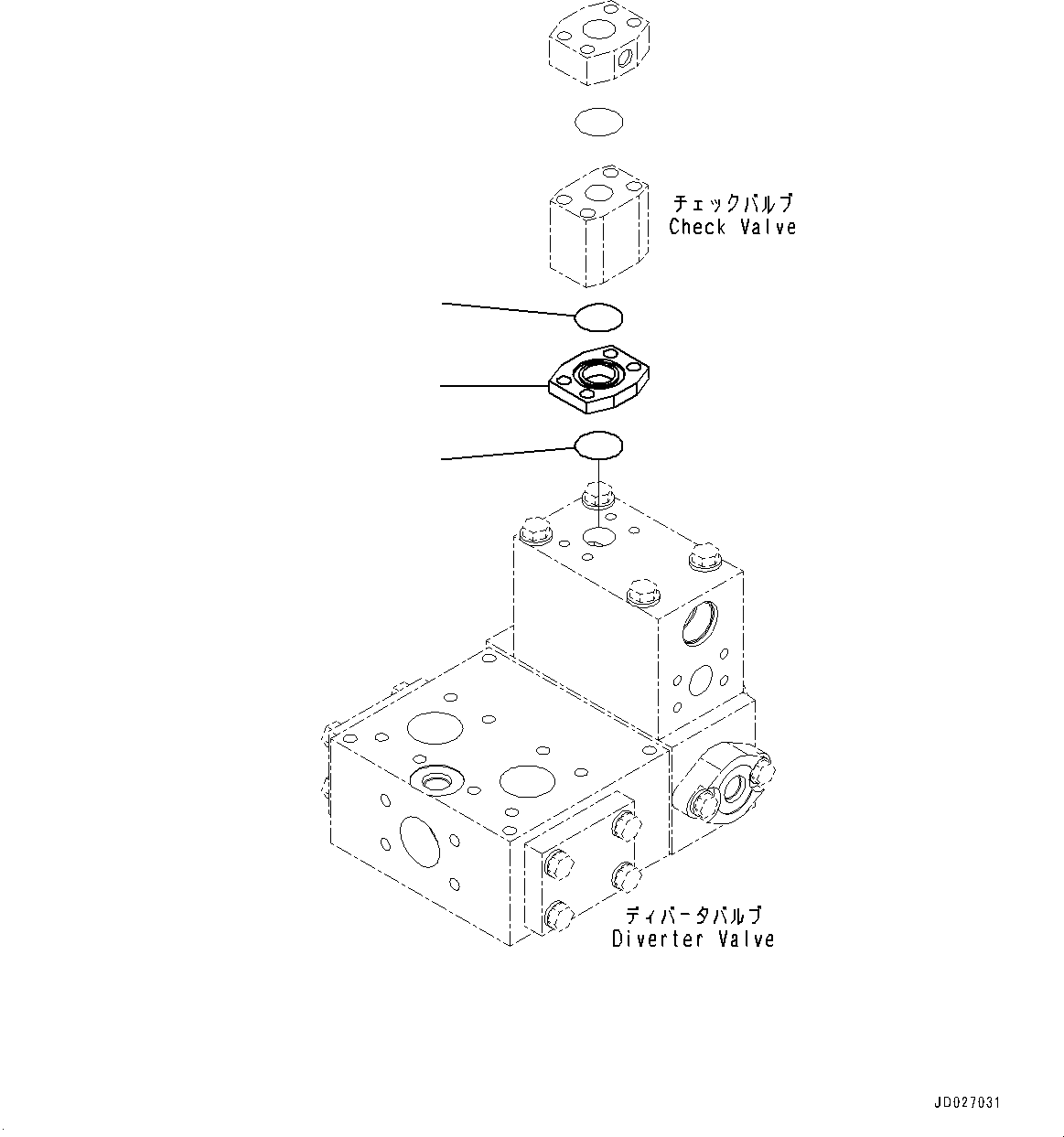 チェックバルブ
Check Valve

ディバータバルブ
Diverter Valve

JD027031