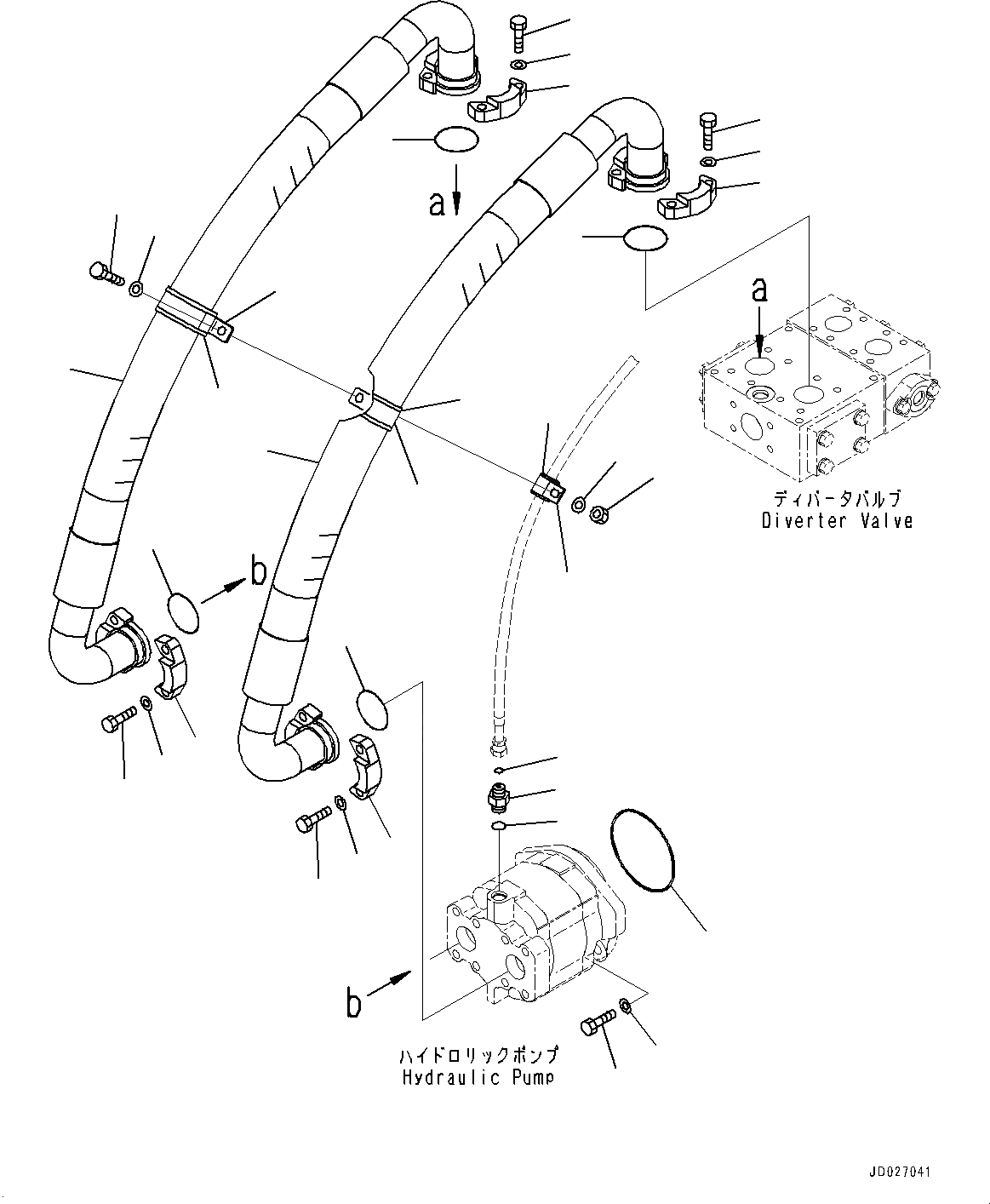 a

a

ディバータバルブ
Diverter Valve

b

b

ハイドロリックポンプ
Hydraulic Pump

JD027041