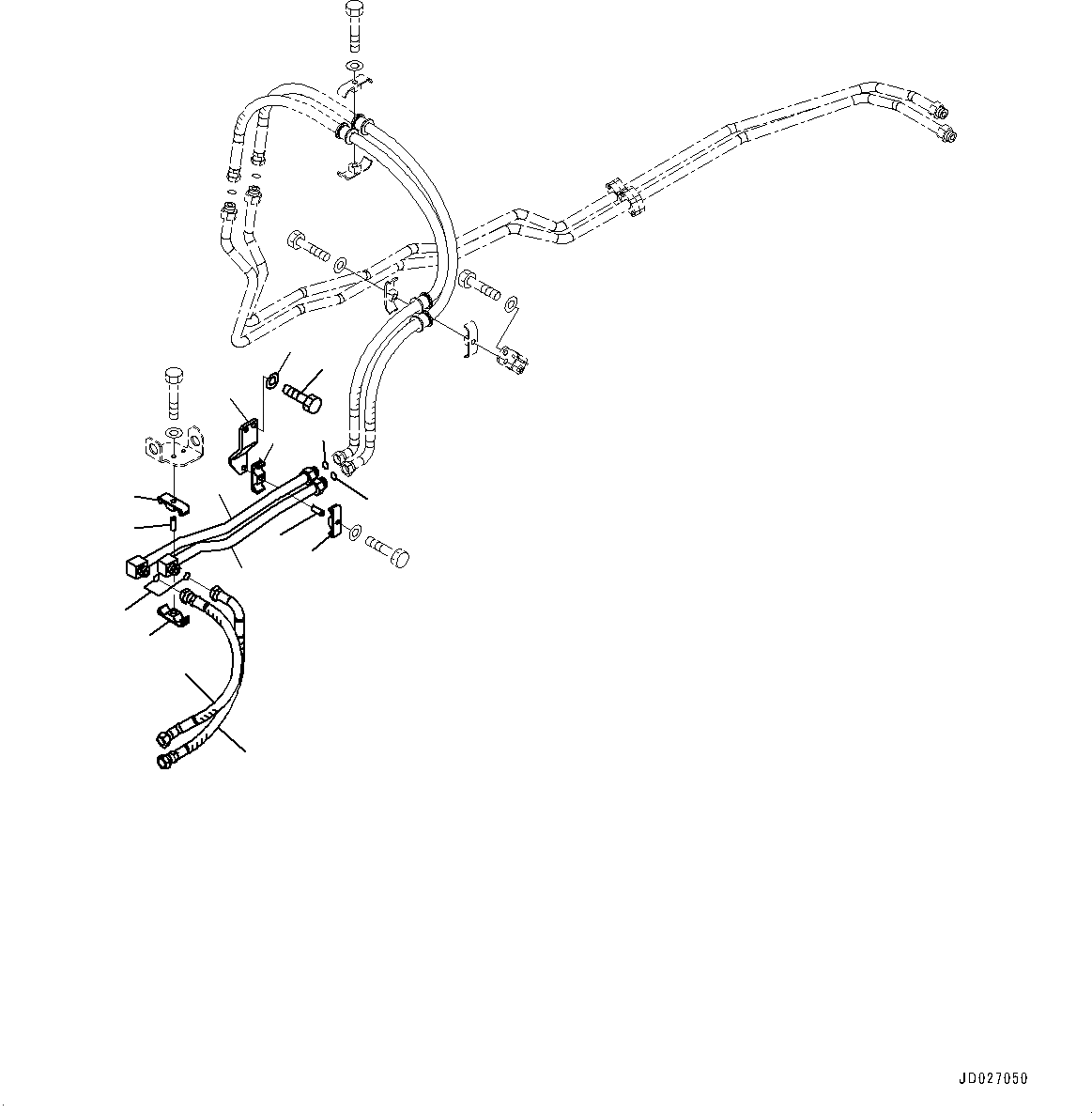 JD027050