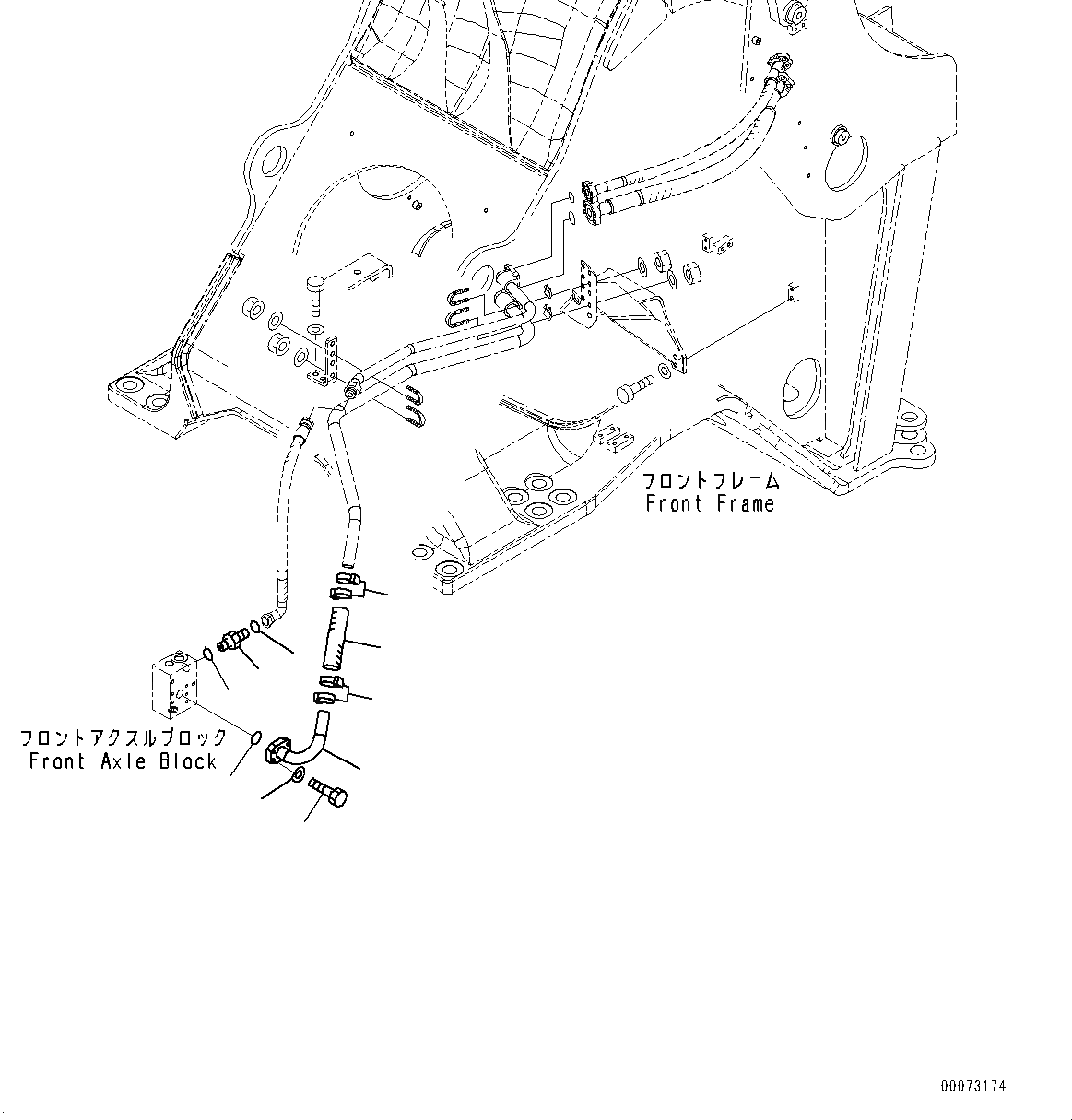 フロントフレーム
Front Frame

フロントアクスルブロック
Front Axle Block

00073174