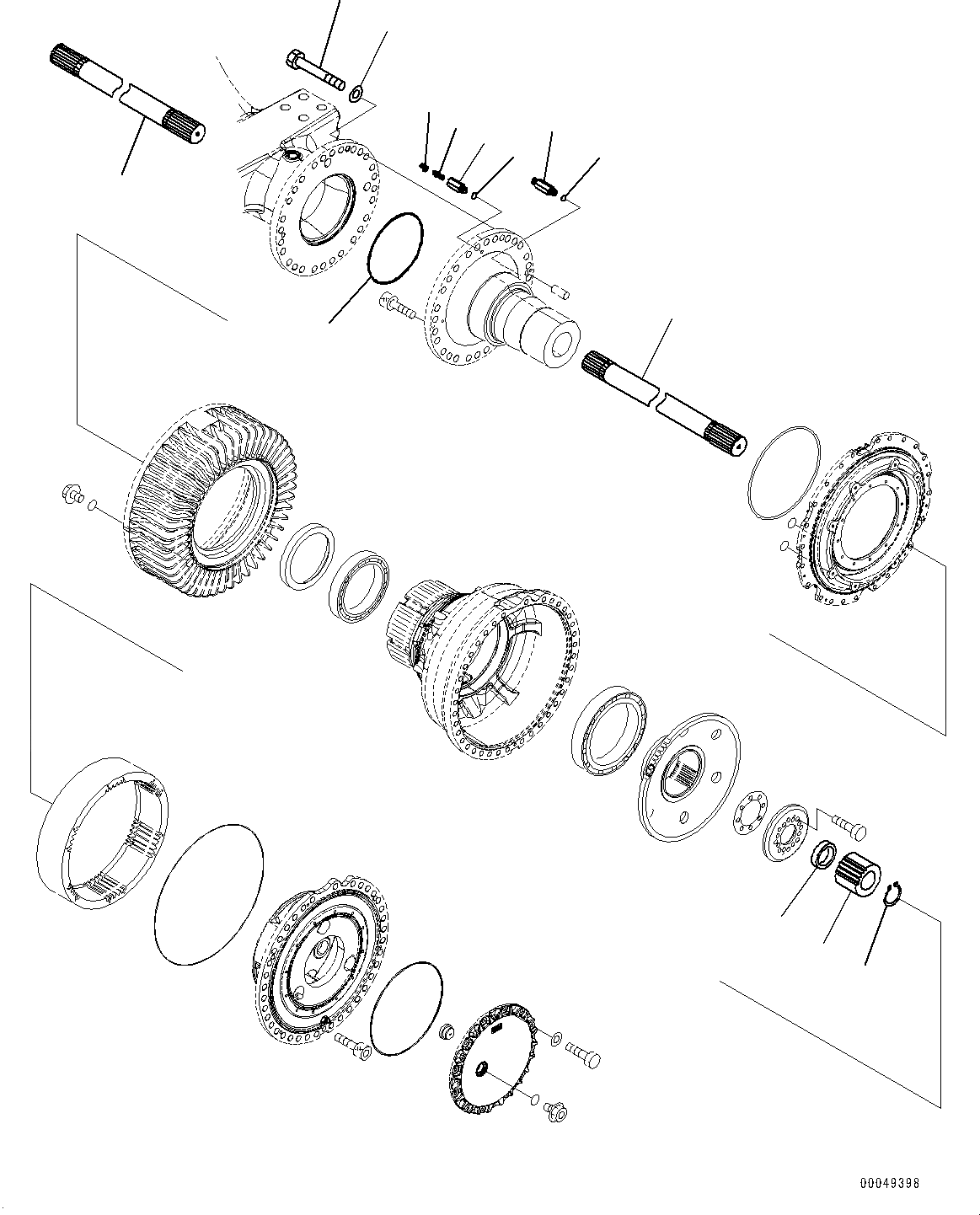 00049398