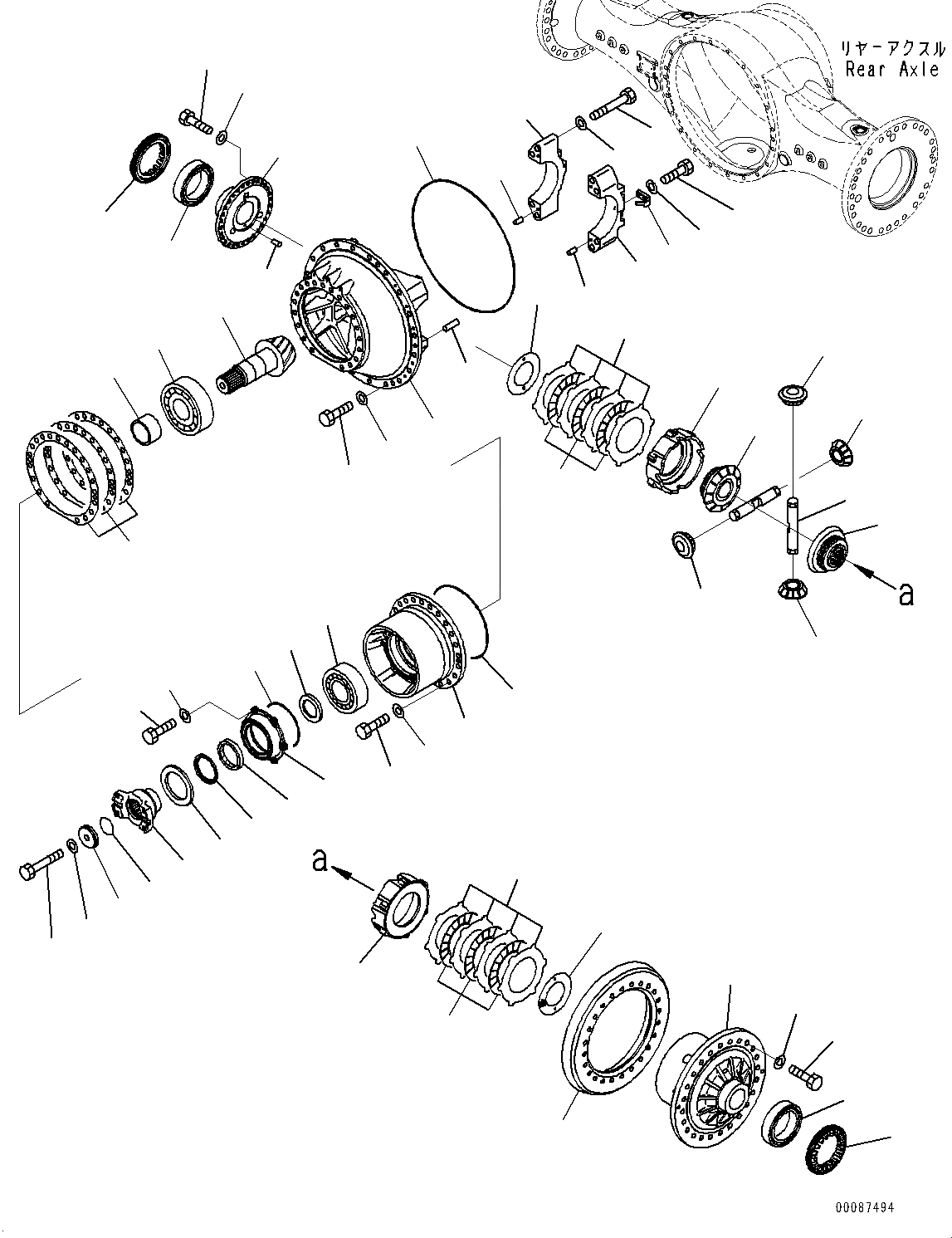 リヤーアクスル
Rear Axle

a

a

00087494