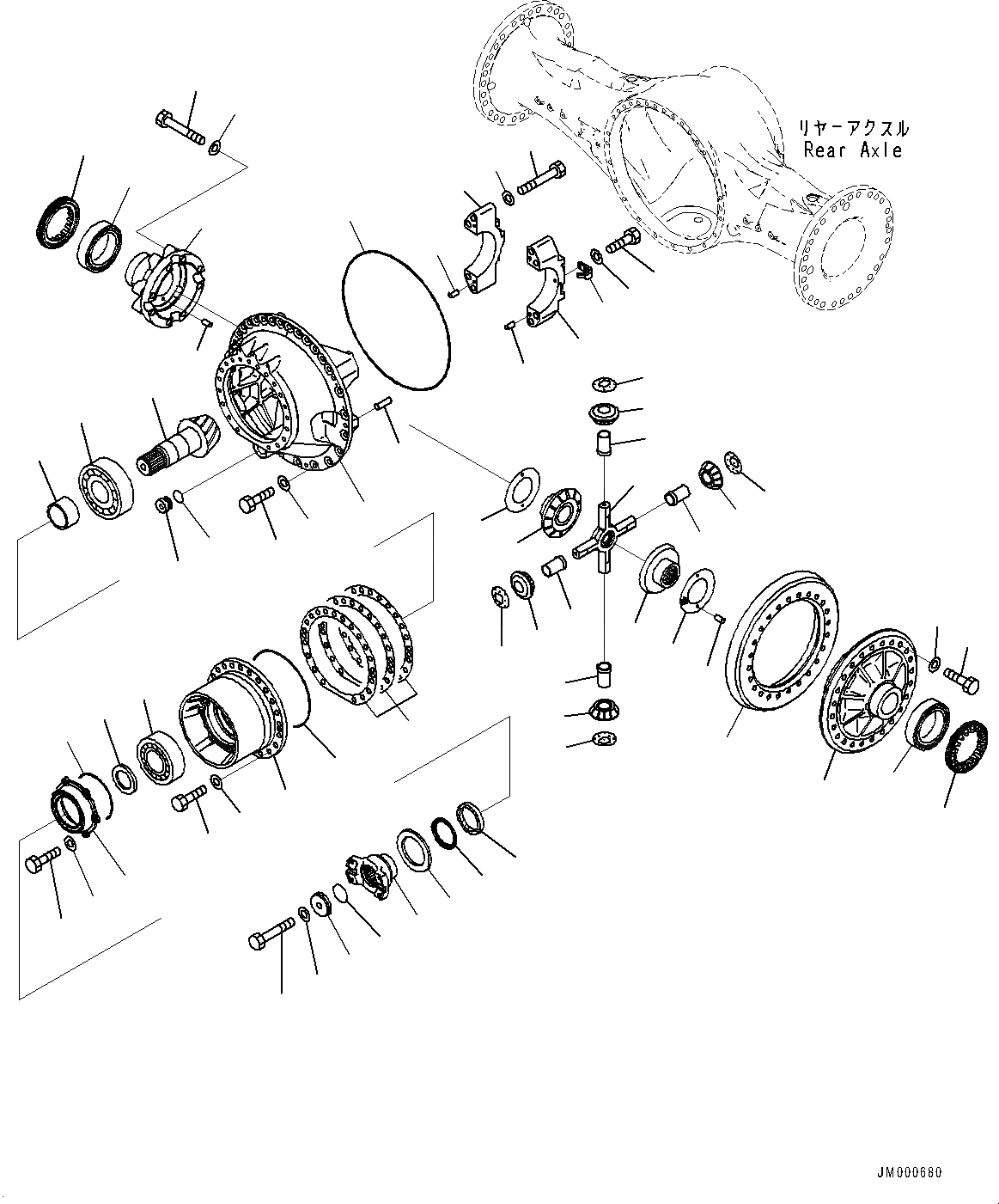 リヤーアクスル
Rear Axle

JM000680