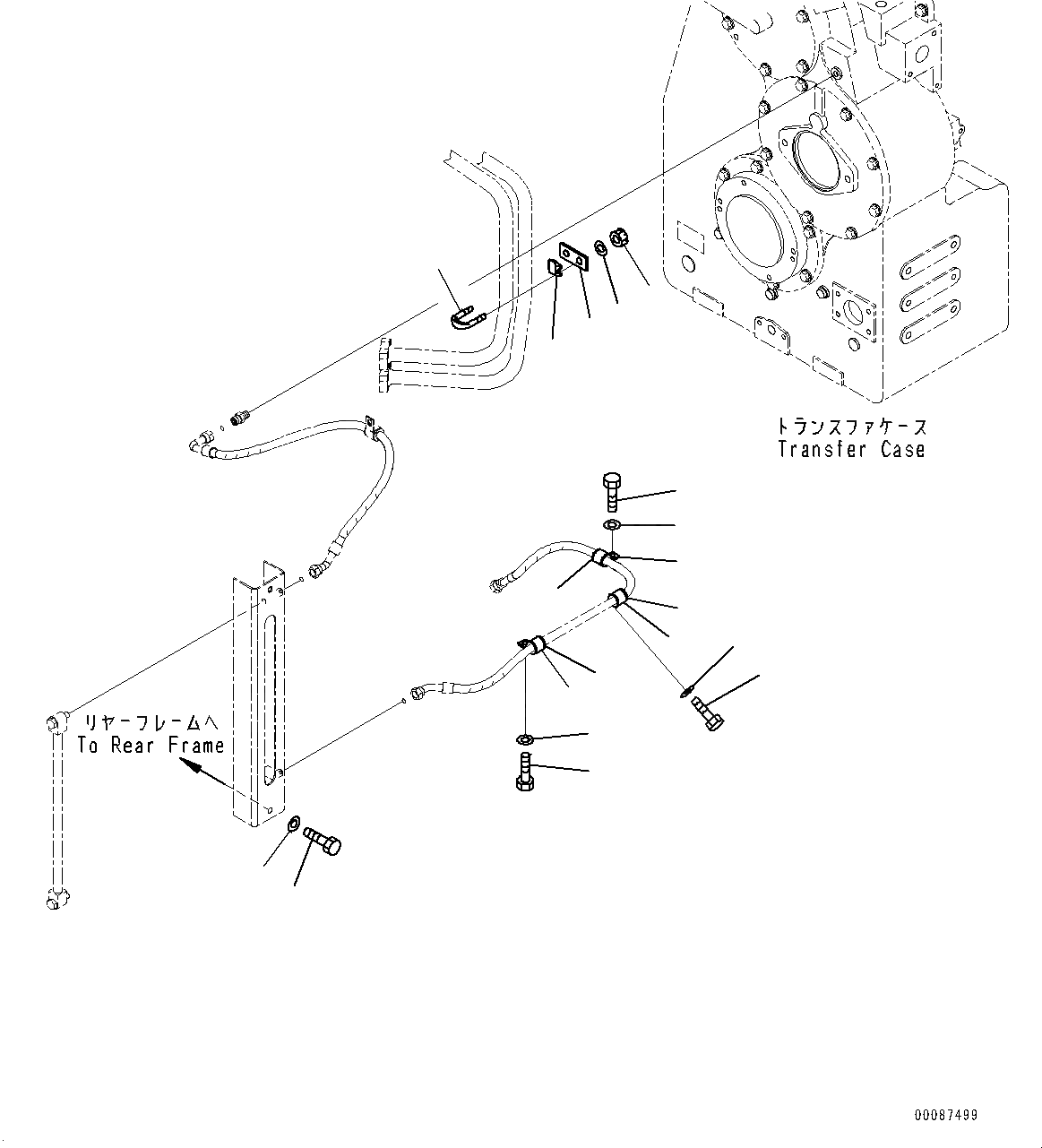 トランスファケース
Transfer Case

リヤーフレームへ
To Rear Frame

00087499