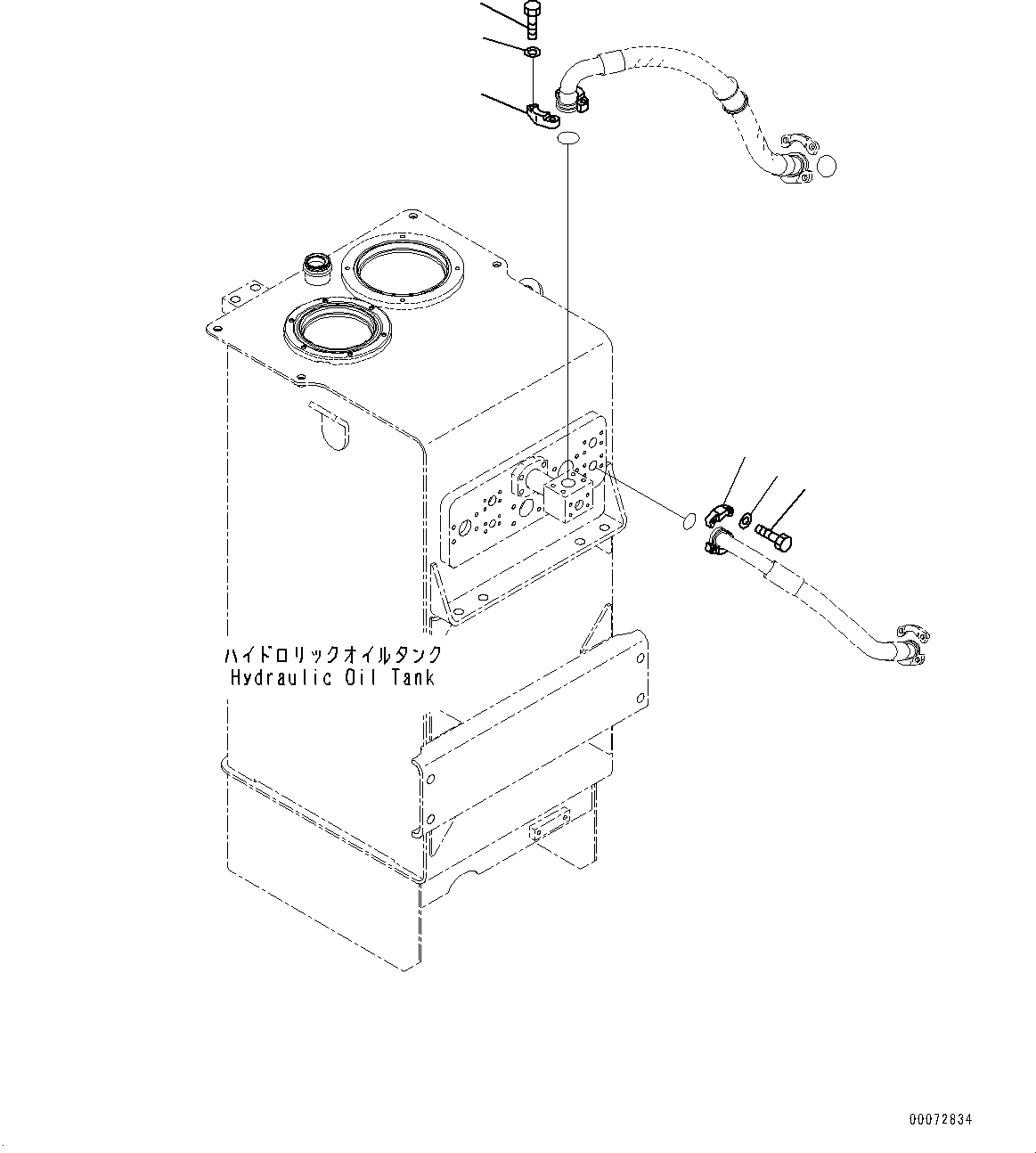 ハイドロリックオイルタンク
Hydraulic Oil Tank

00072834