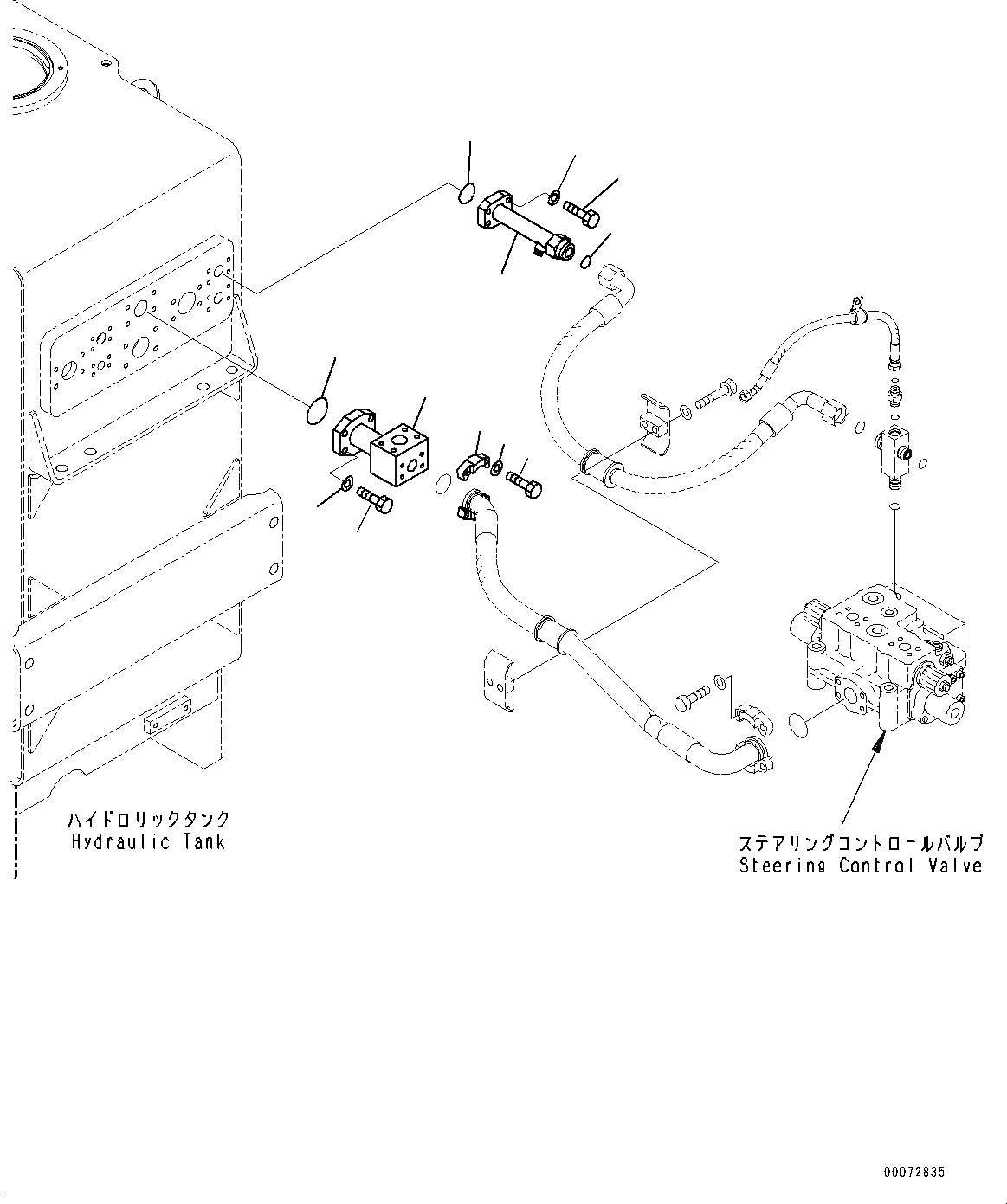 ハイドロリックタンク
Hydraulic Tank

ステアリングコントロールバルブ
Steering Control Valve

00072835