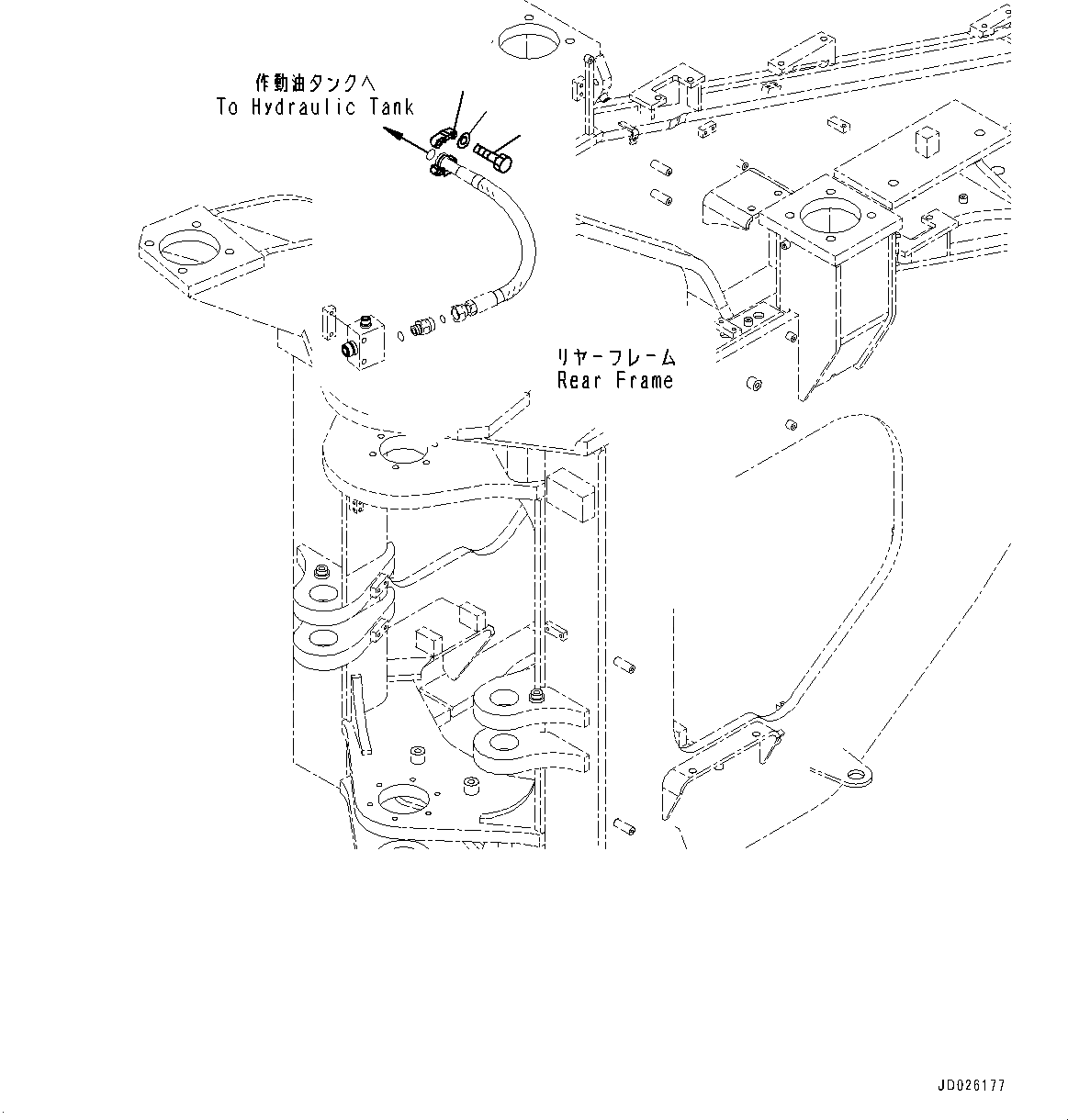 作動油タンクへ
To Hydraulic Tank

リヤーフレーム
Rear Frame

JD026177