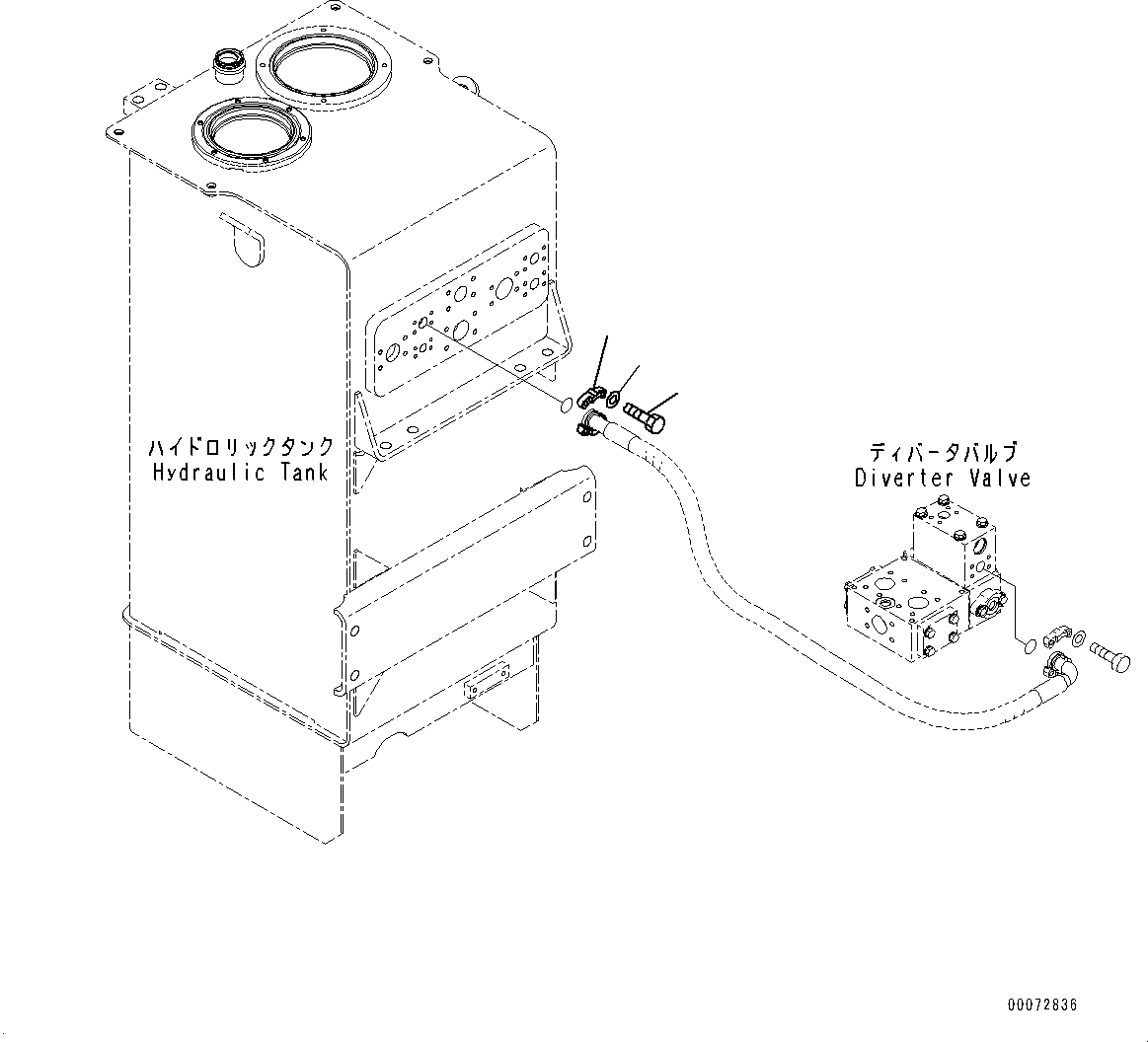 ハイドロリックタンク
Hydraulic Tank

ディバータバルブ
Diverter Valve

00072836