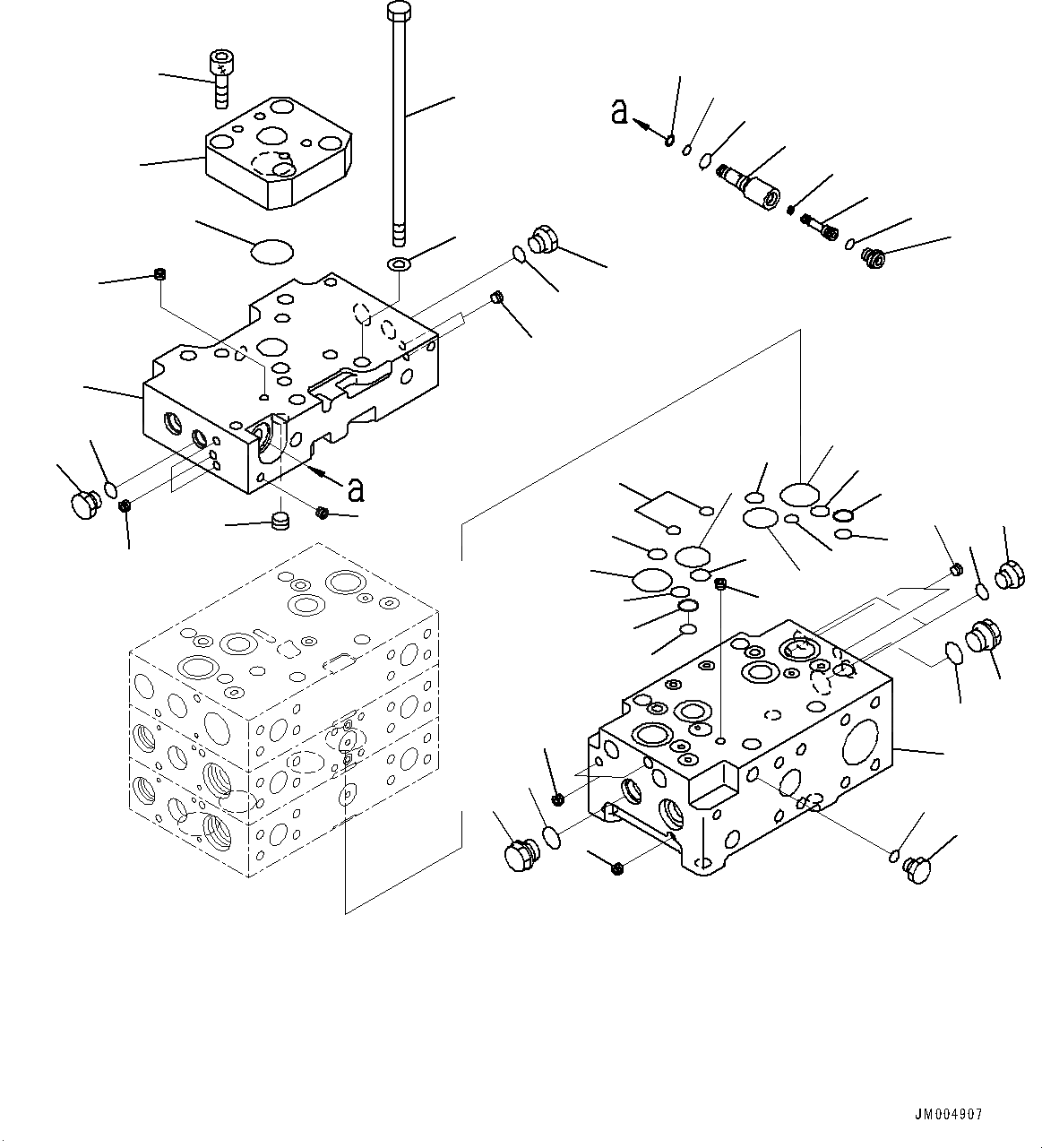 a

a

JM004907