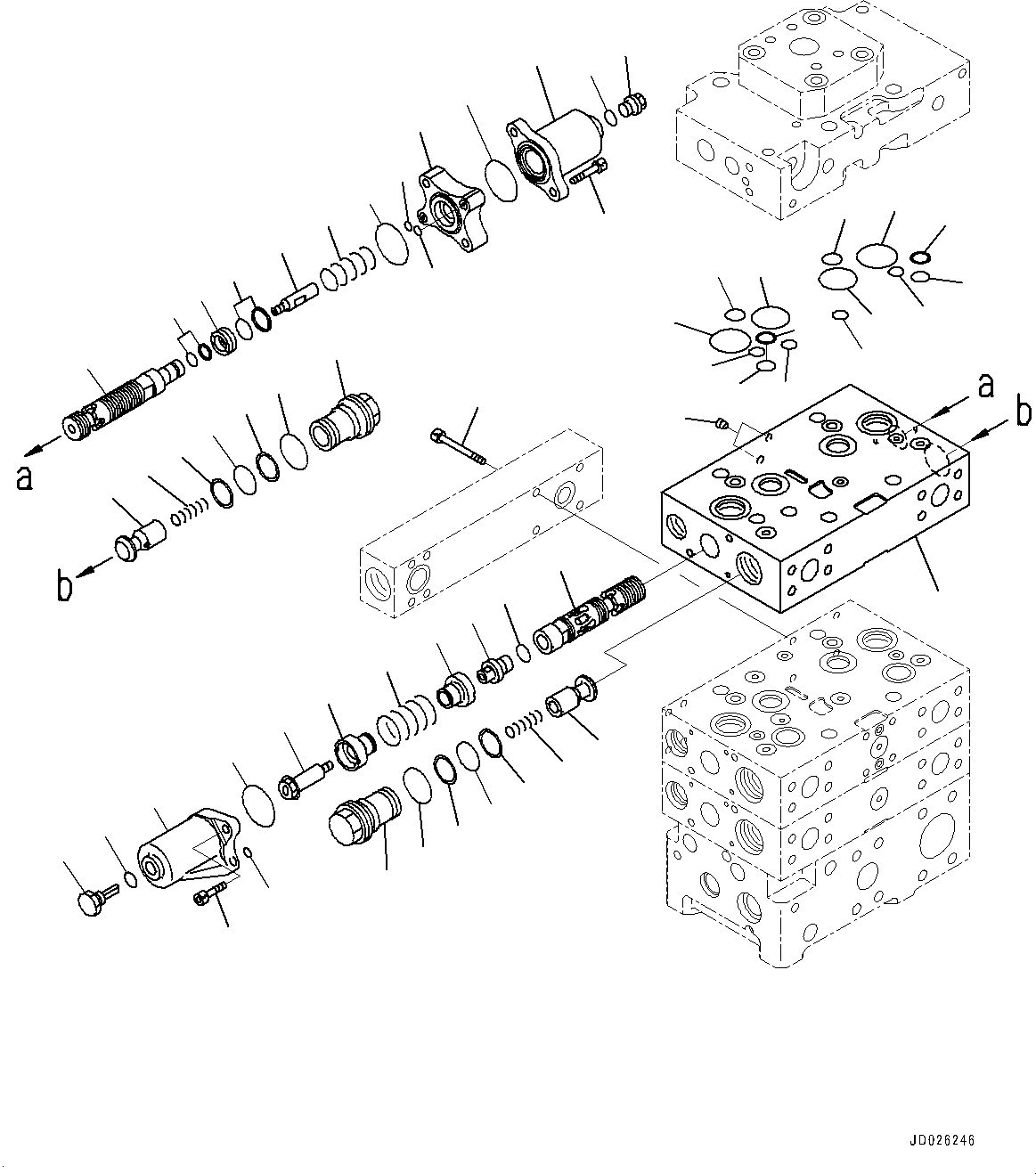 a

b

a

b

JD026246