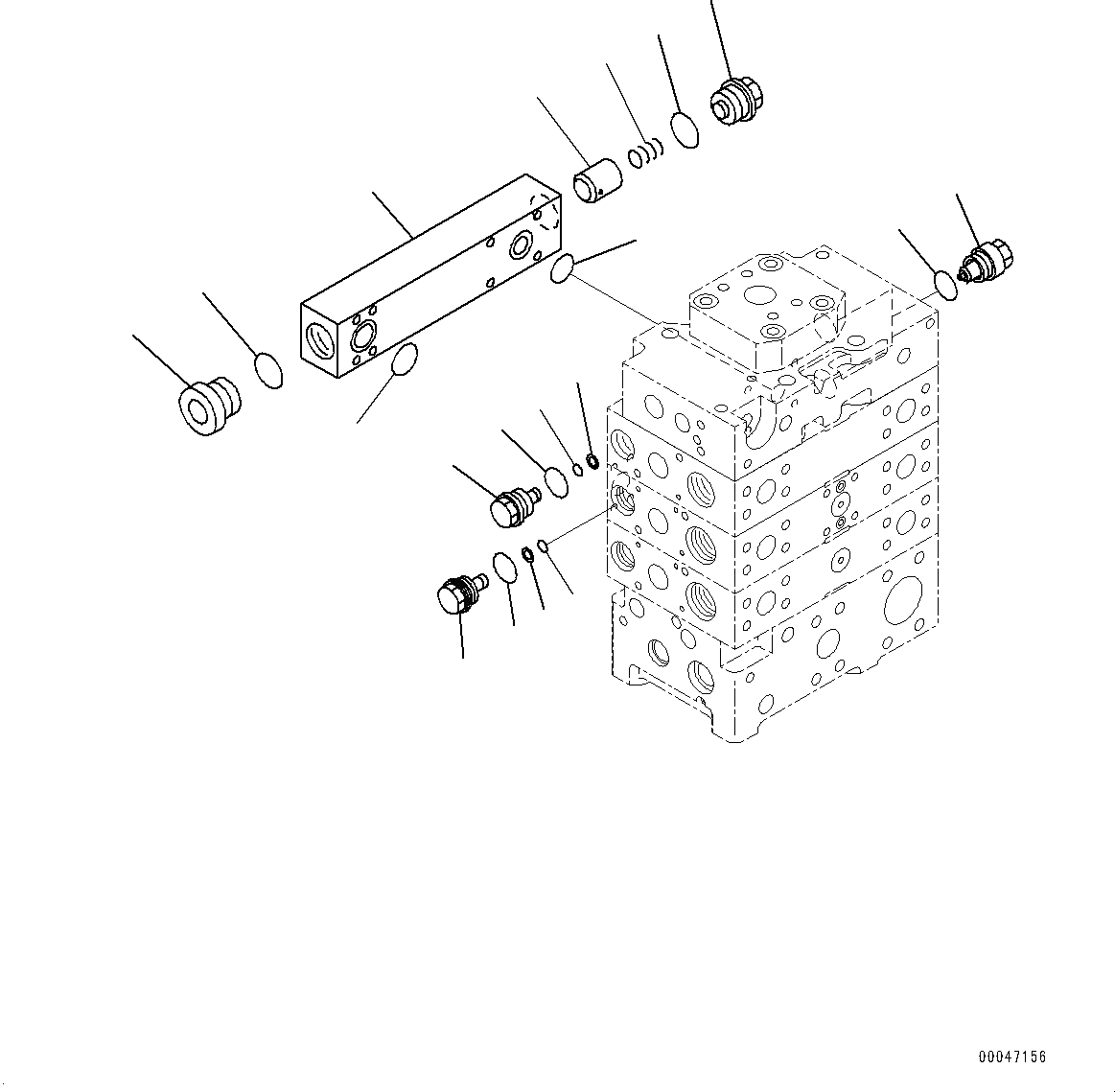 00047156