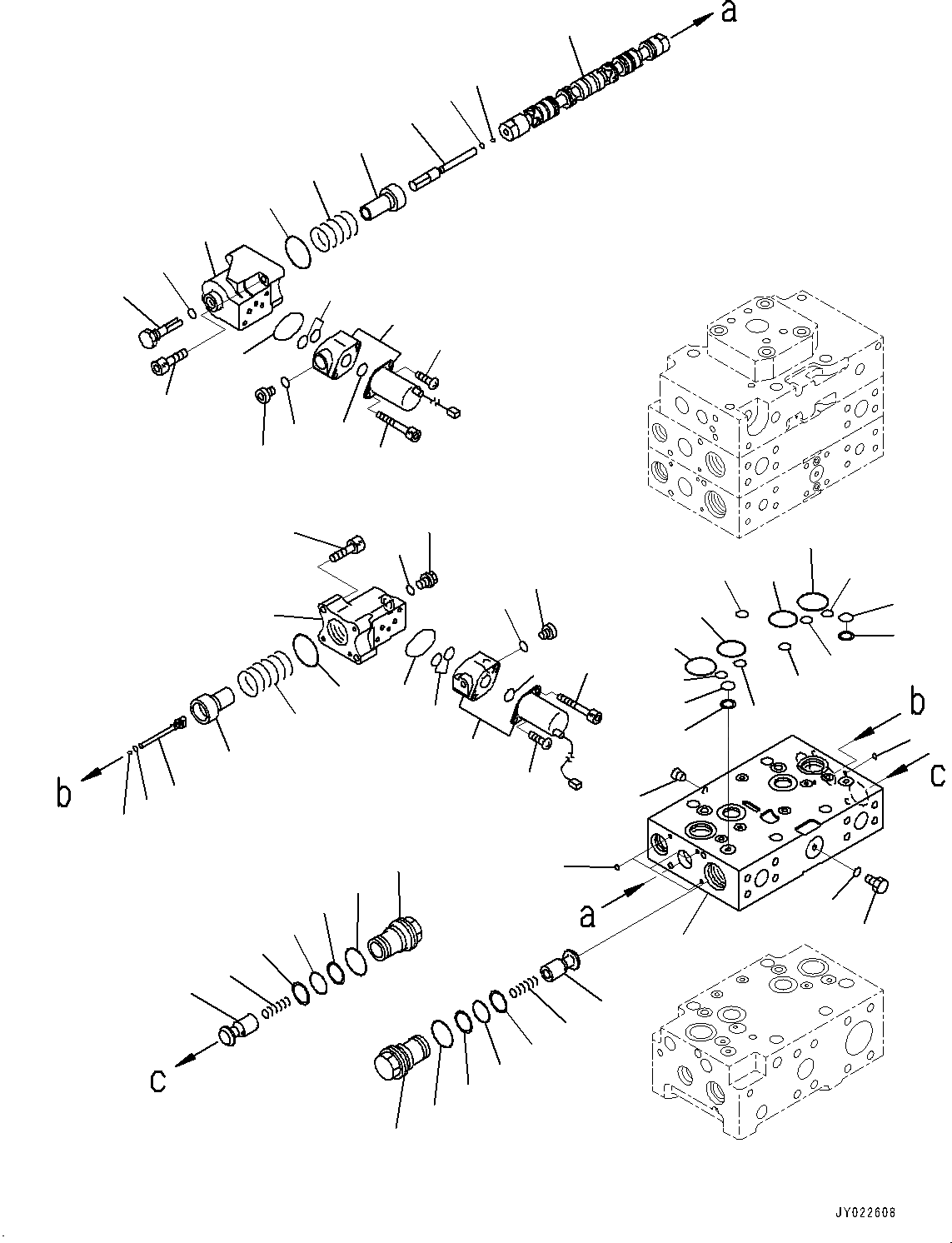 a

b

b

c

a

c

JY022608