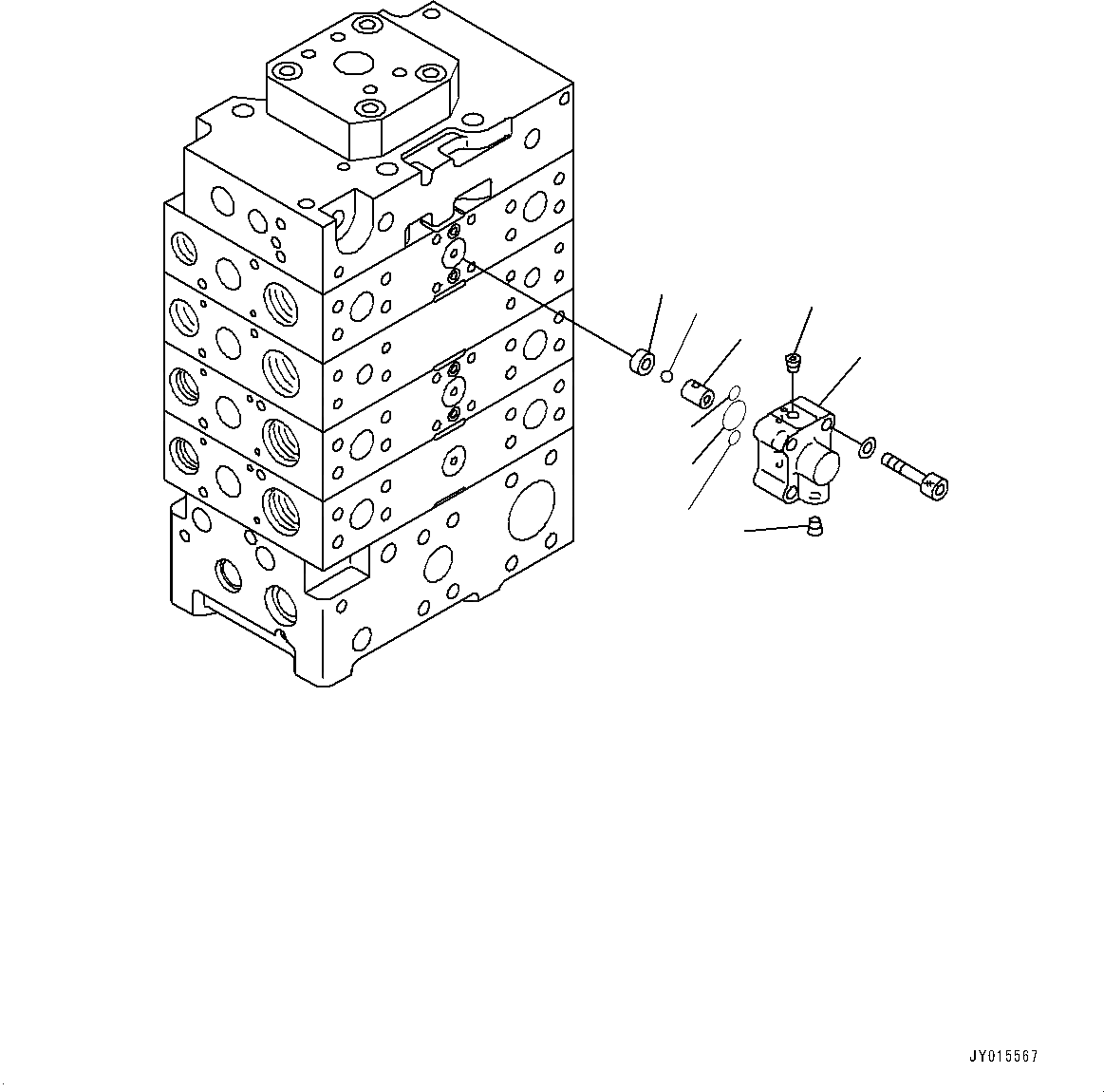 JY015567