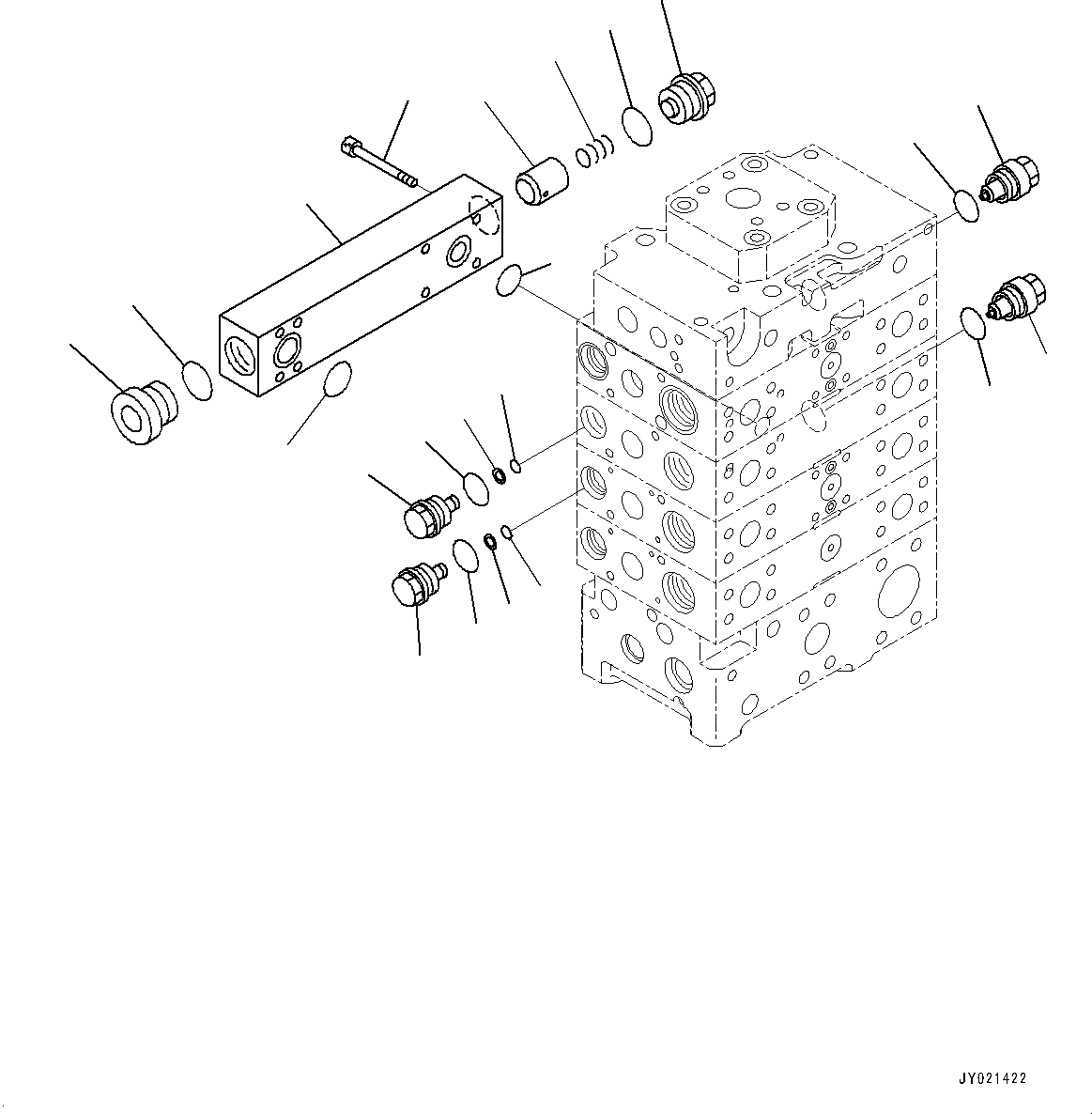 JY021422