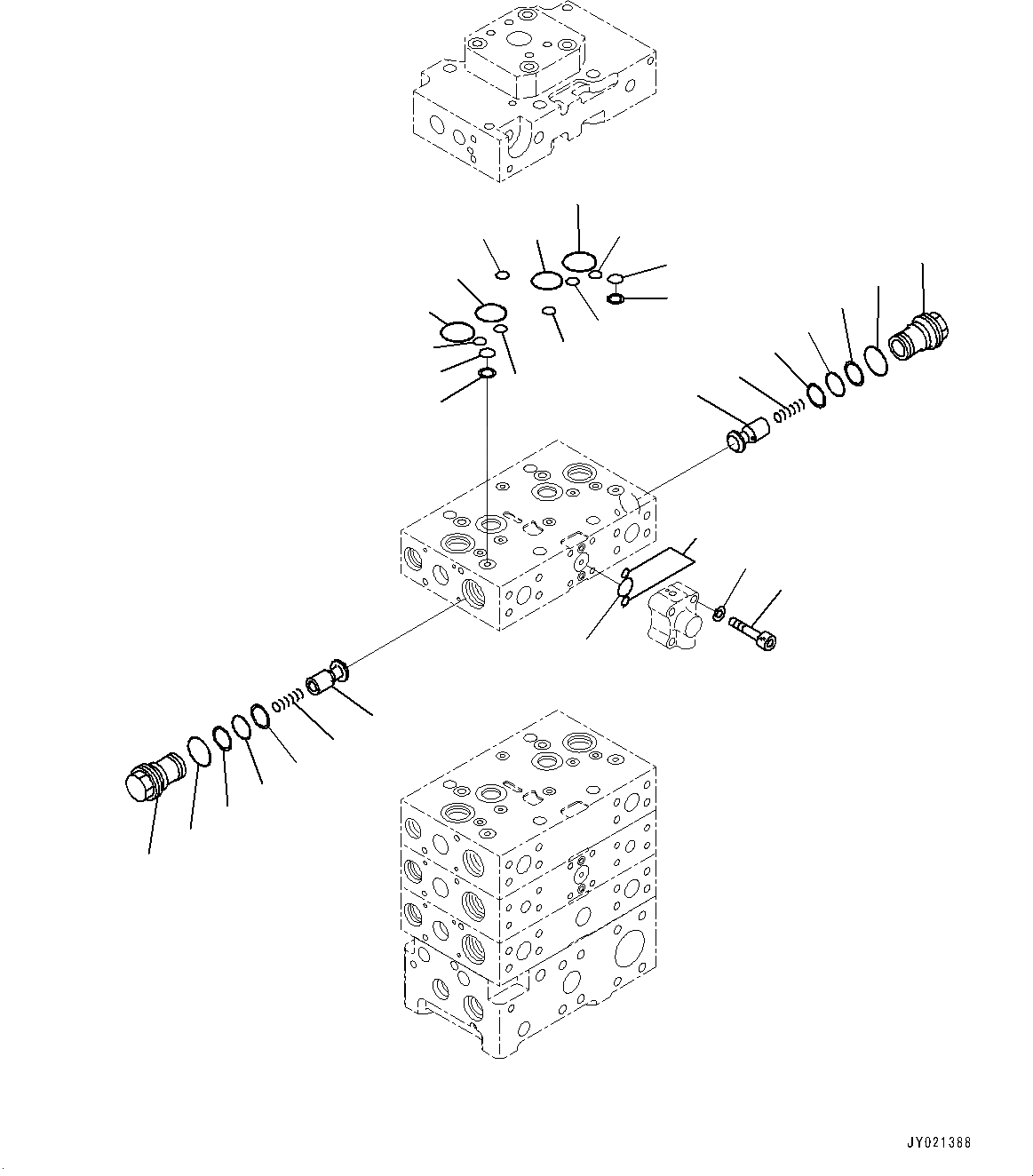 JY021388