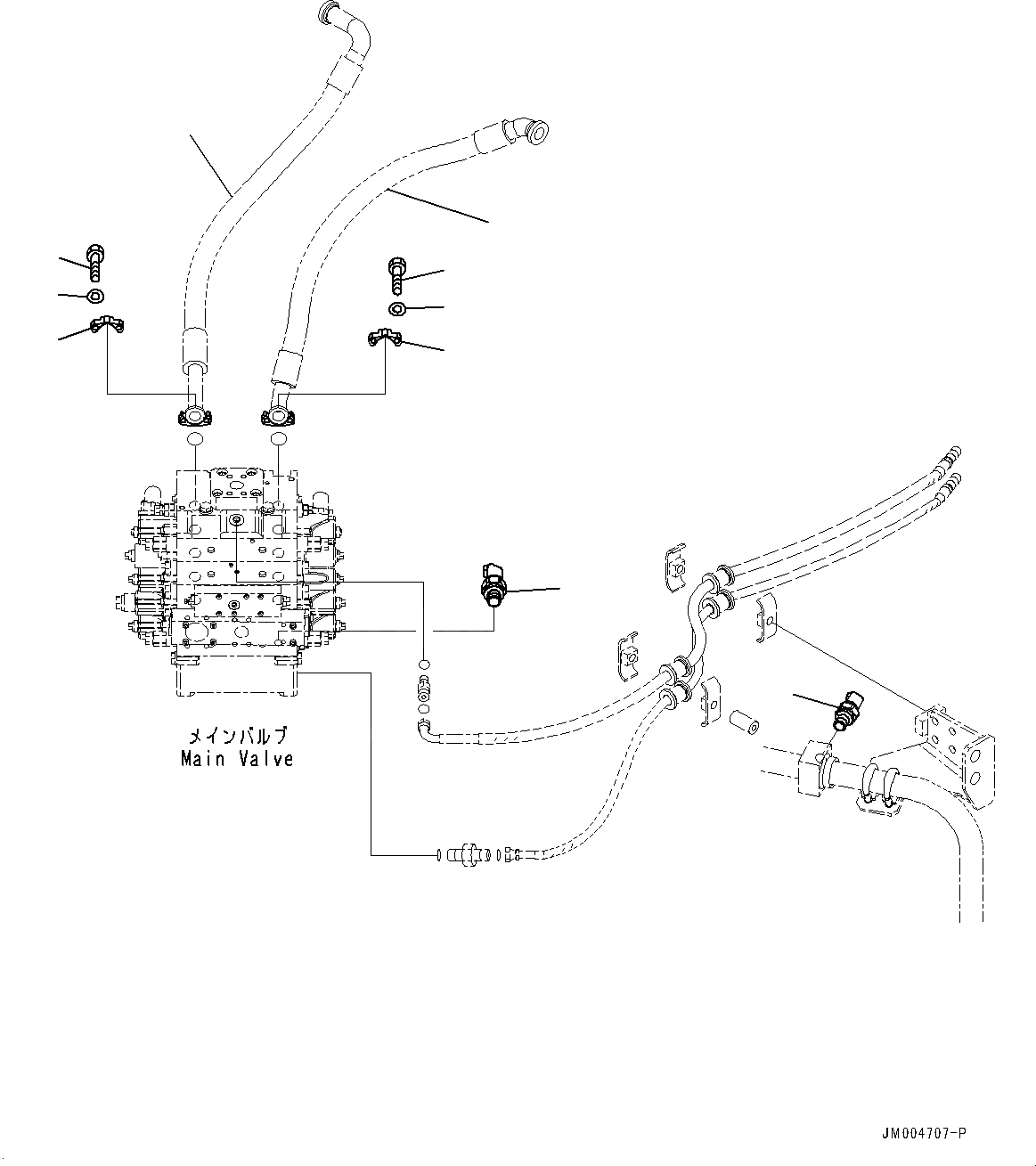 メインバルブ
Main Valve

JM004707-P