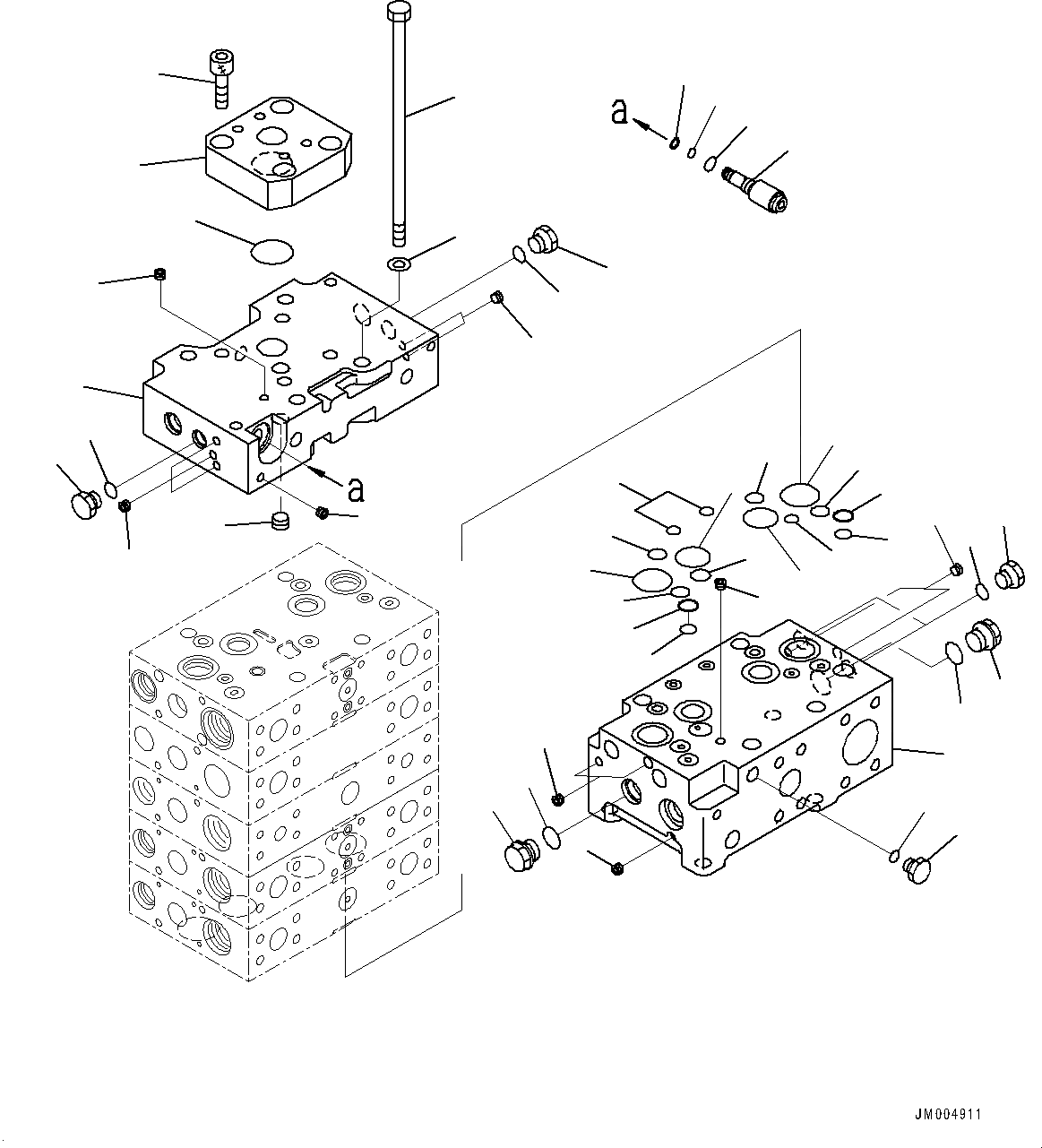 a

a

JM004911