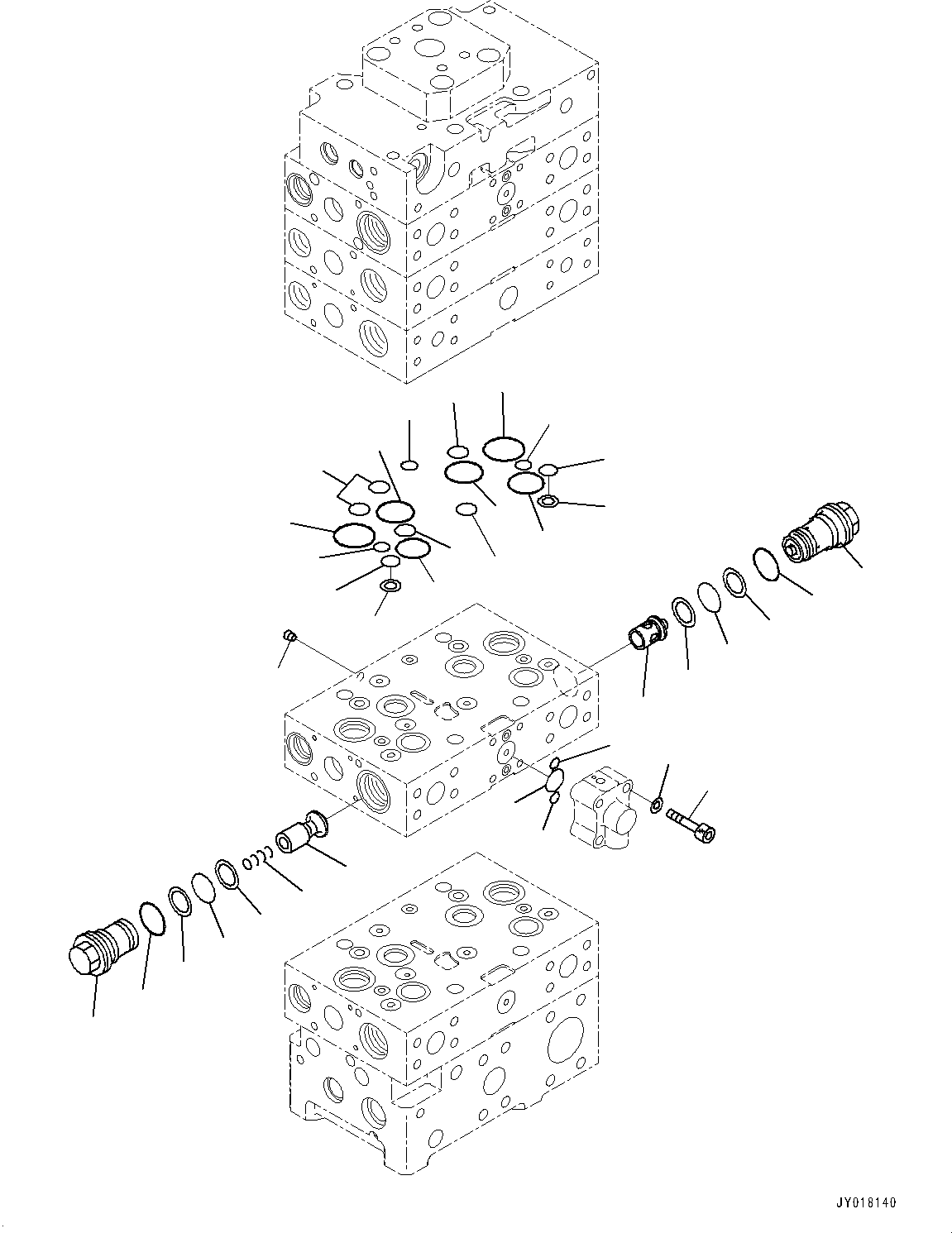 JY018140