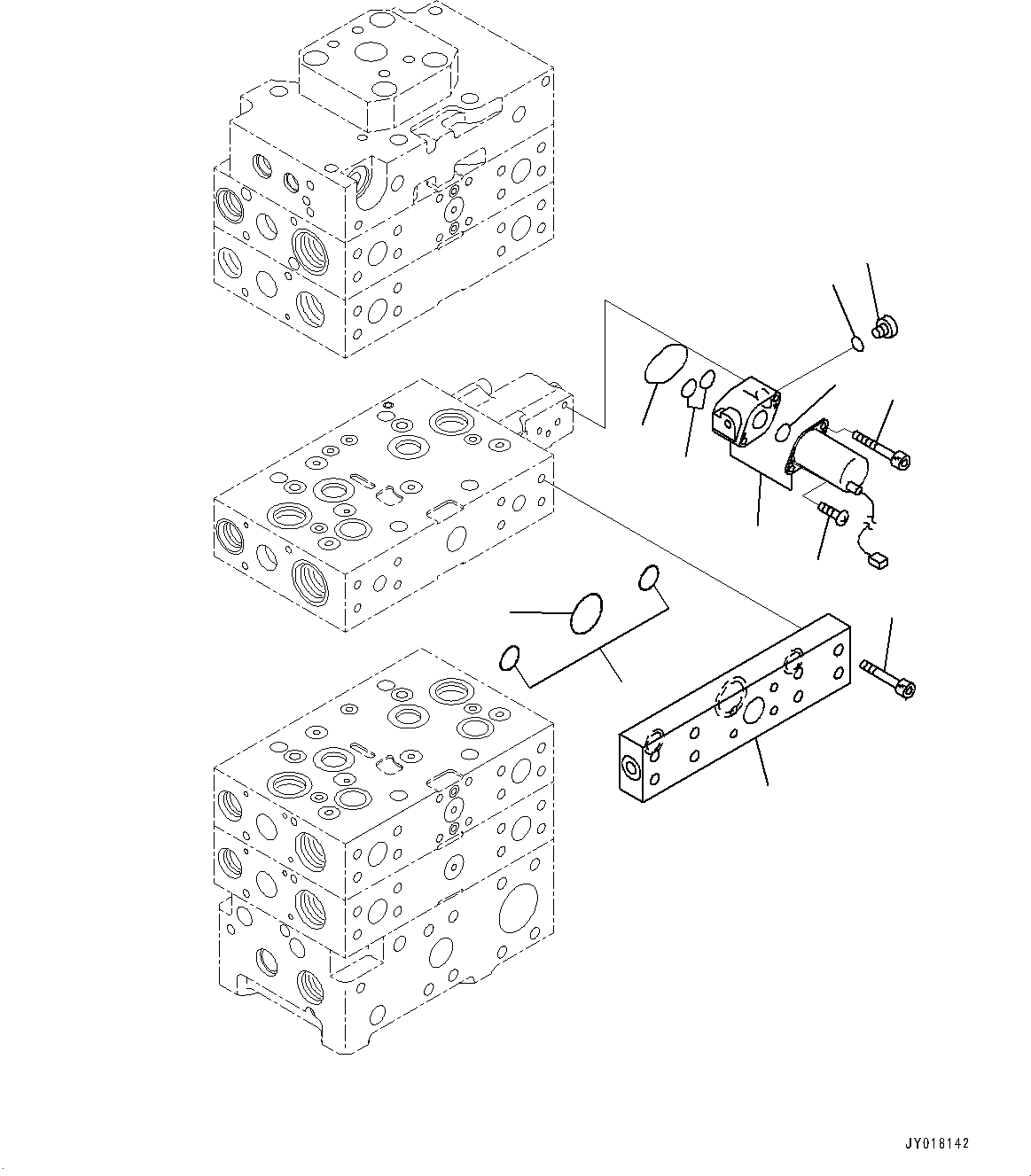 JY018142