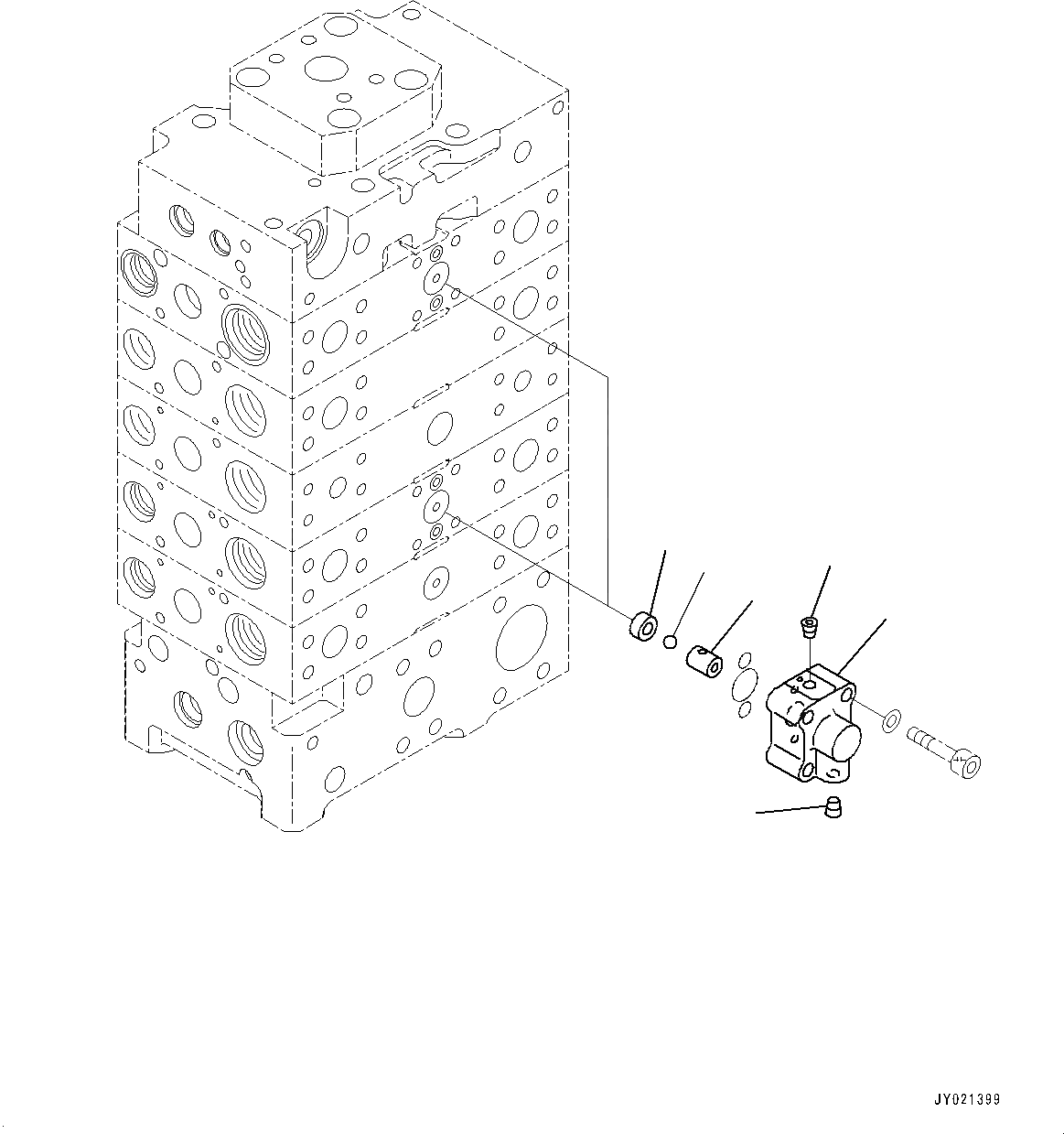 JY021399