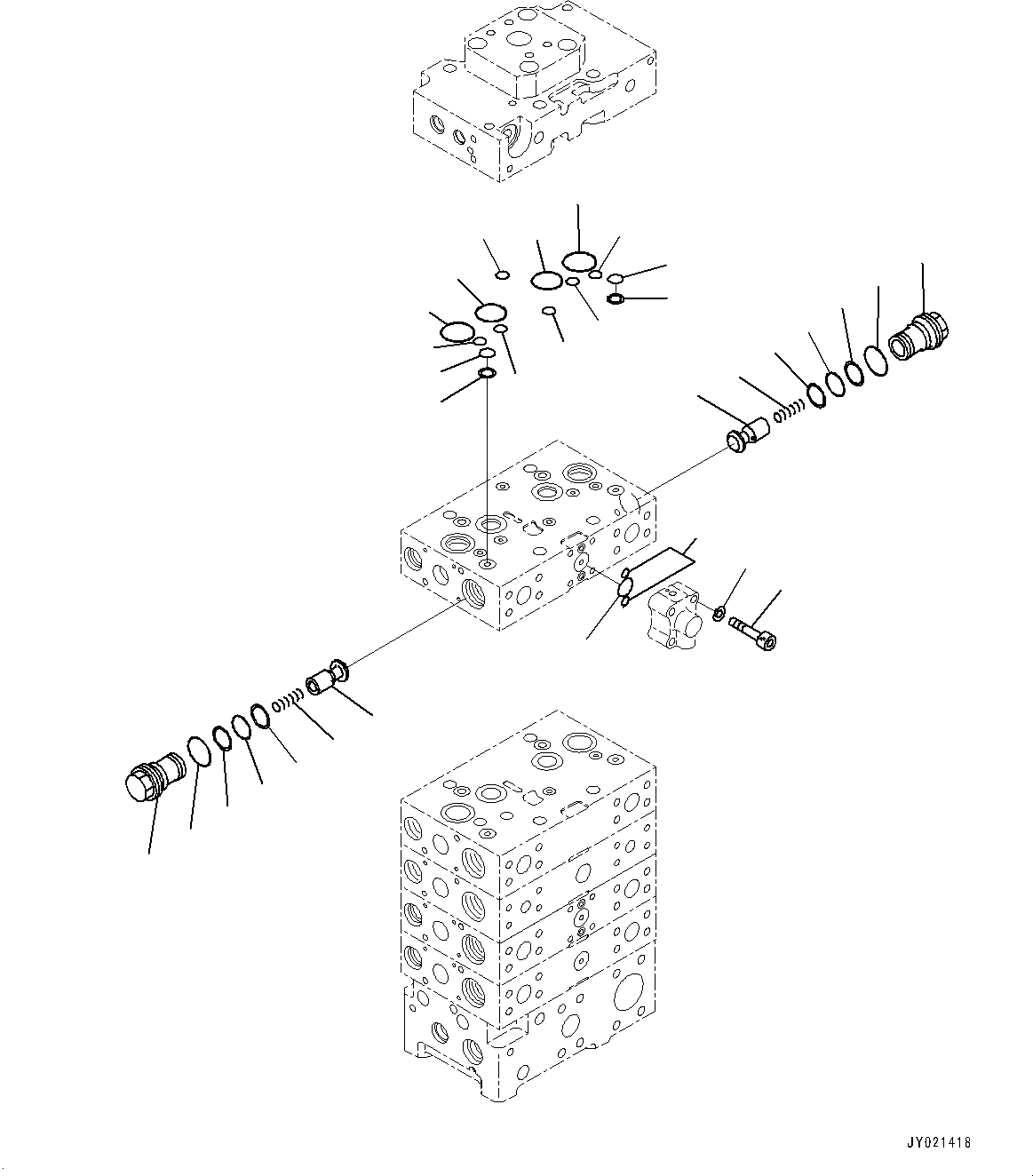 JY021418