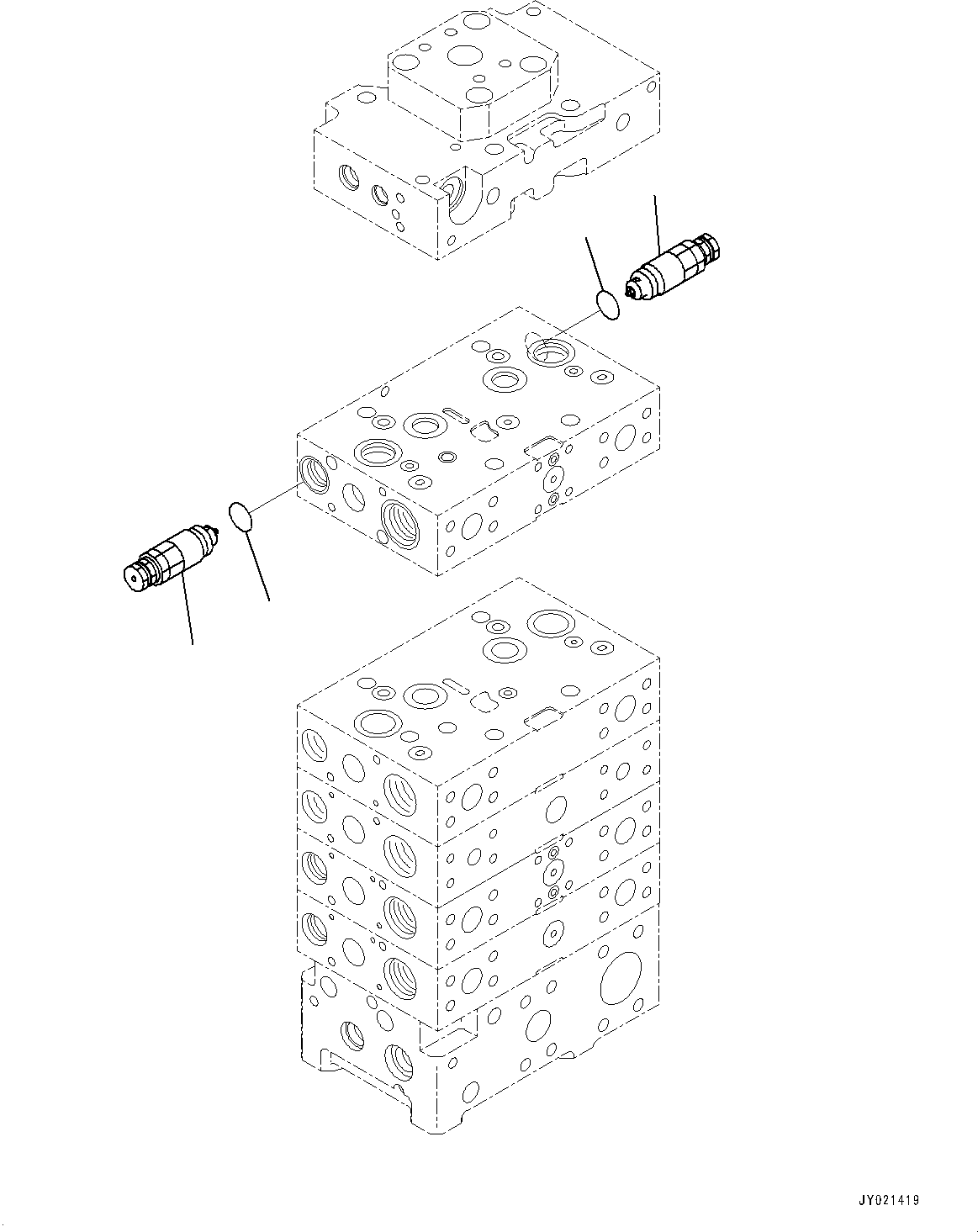 JY021419