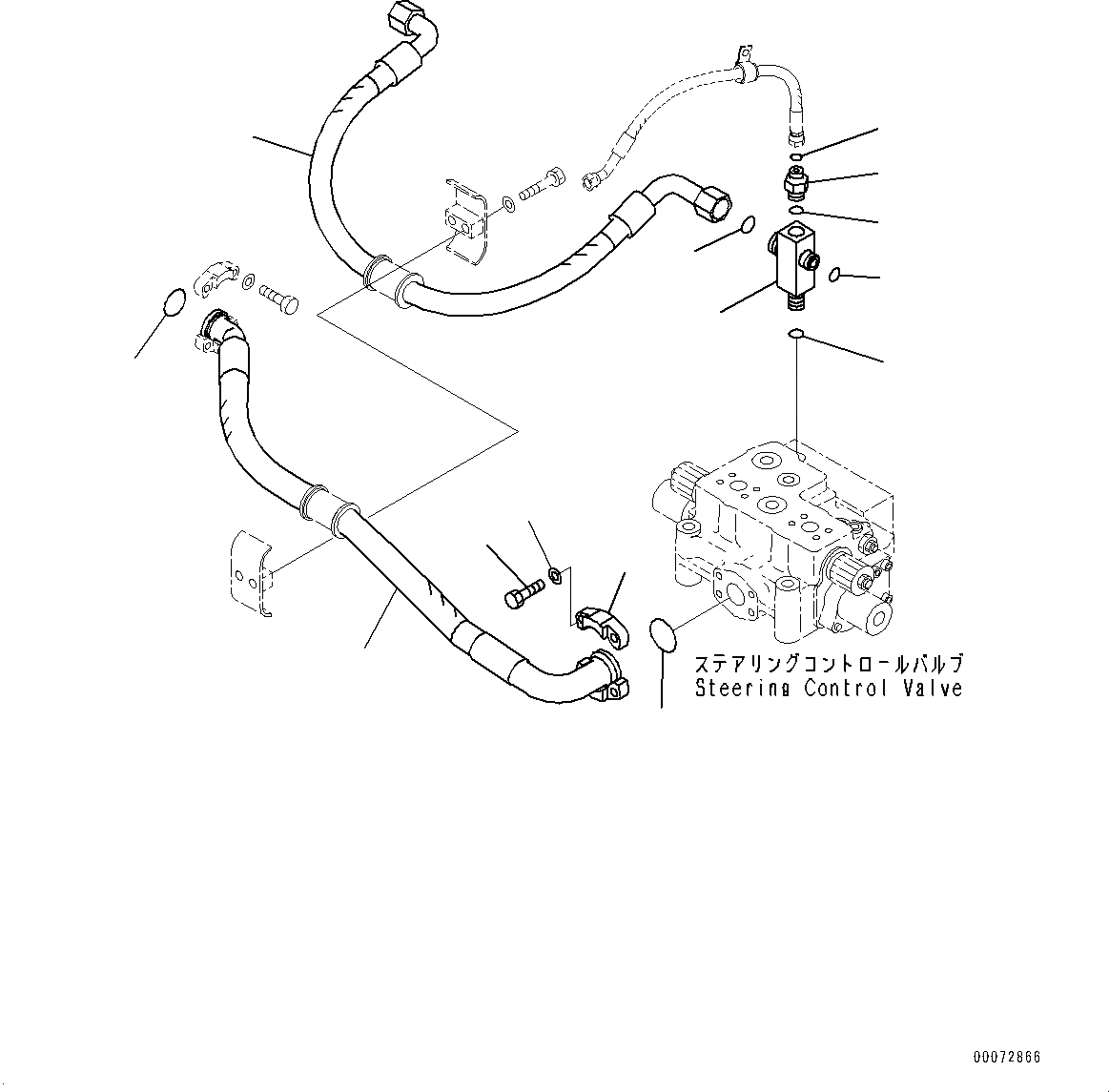 ステアリングコントロールバルブ
Steering Control Valve

00072866