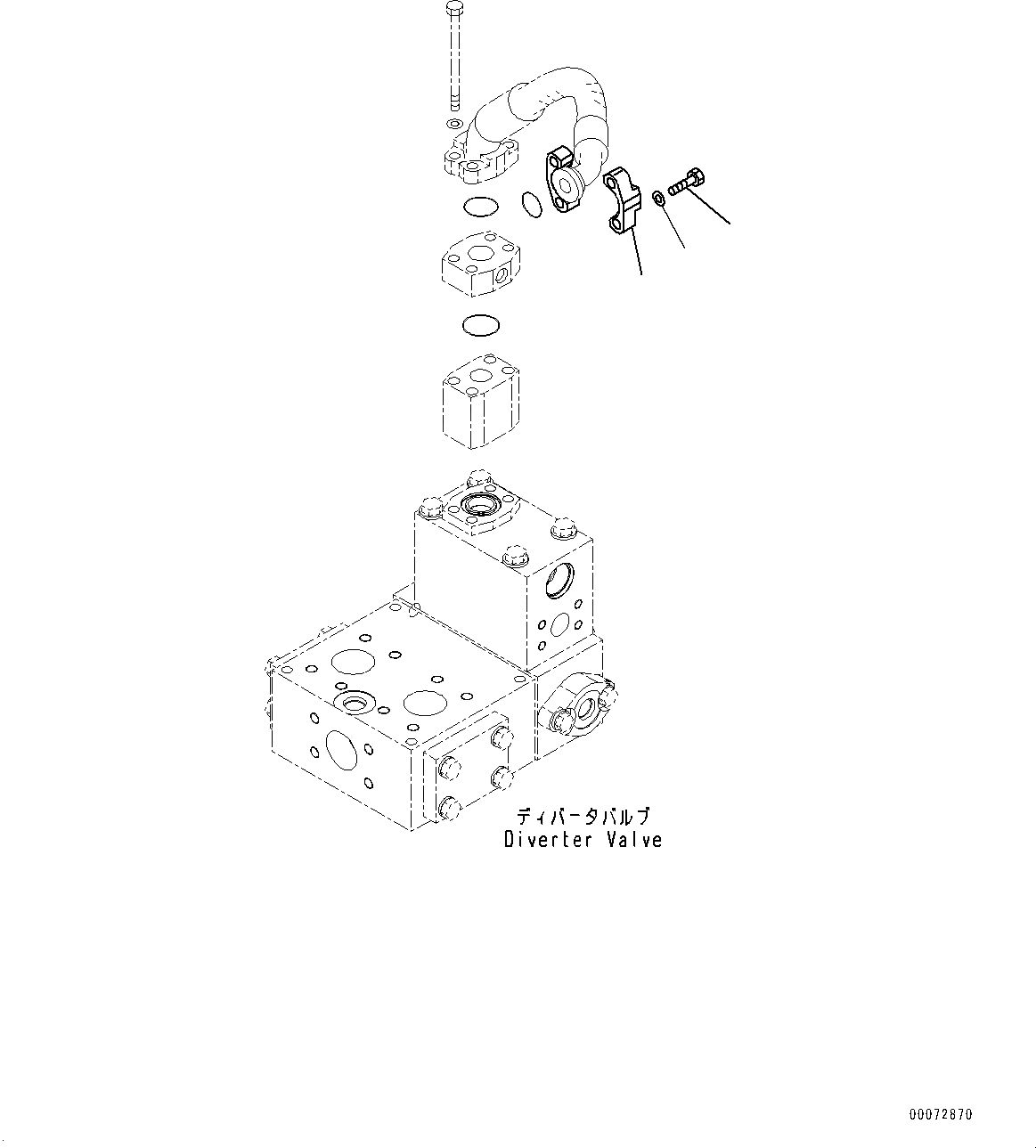 ディバータバルブ
Diverter Valve

00072870