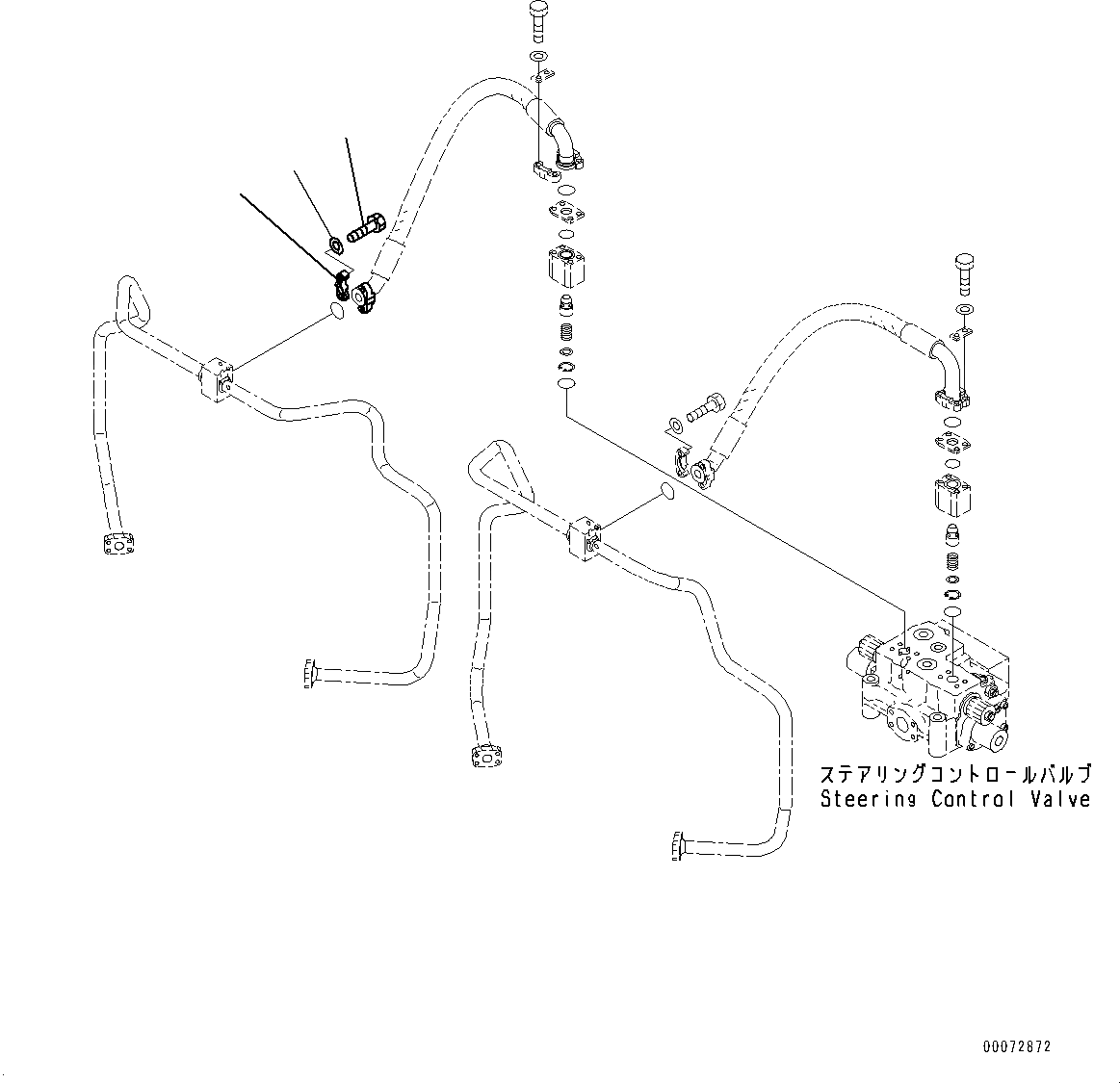 ステアリングコントロールバルブ
Steering Control Valve

00072872