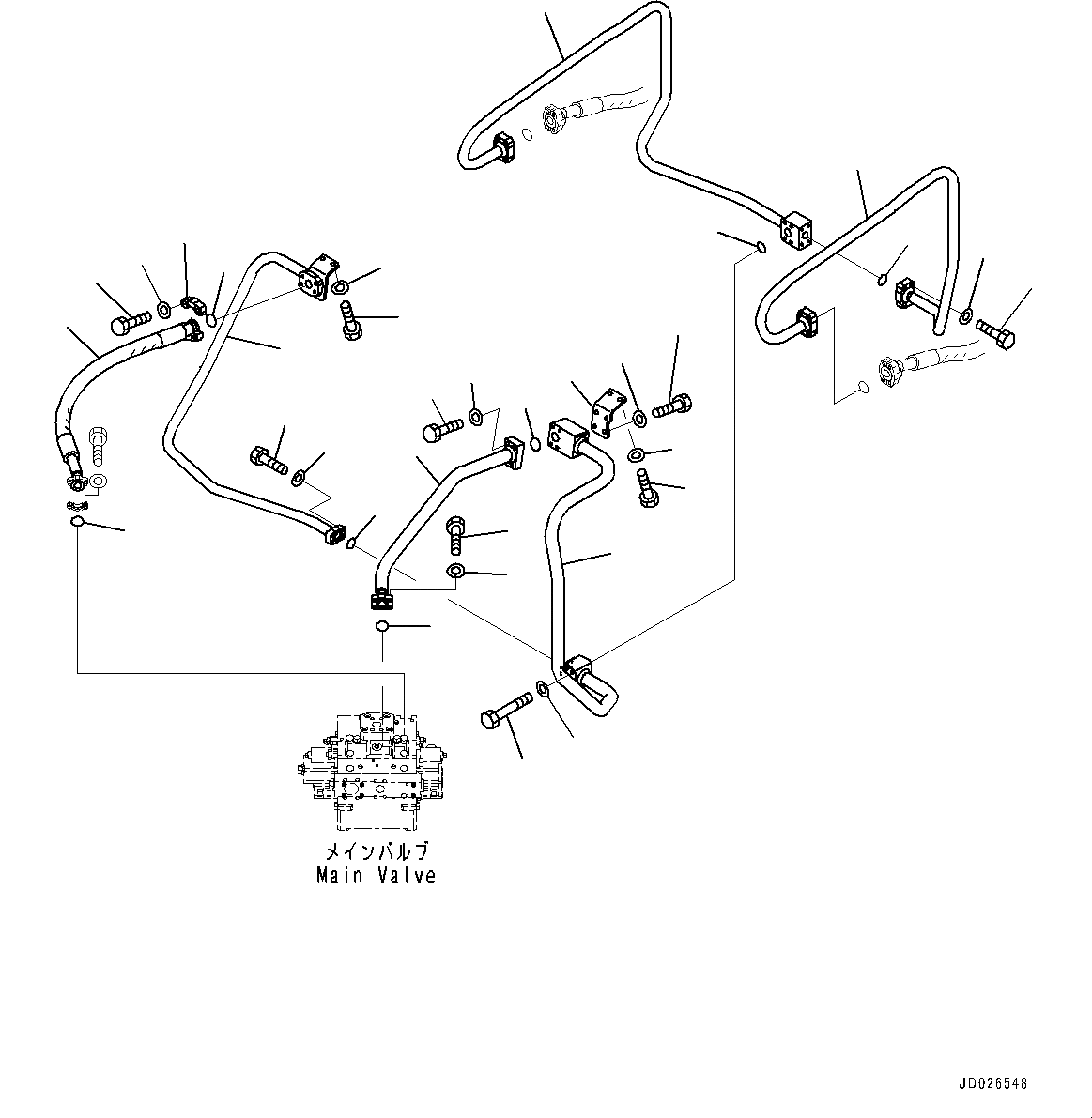 メインバルブ
Main Valve

JD026548