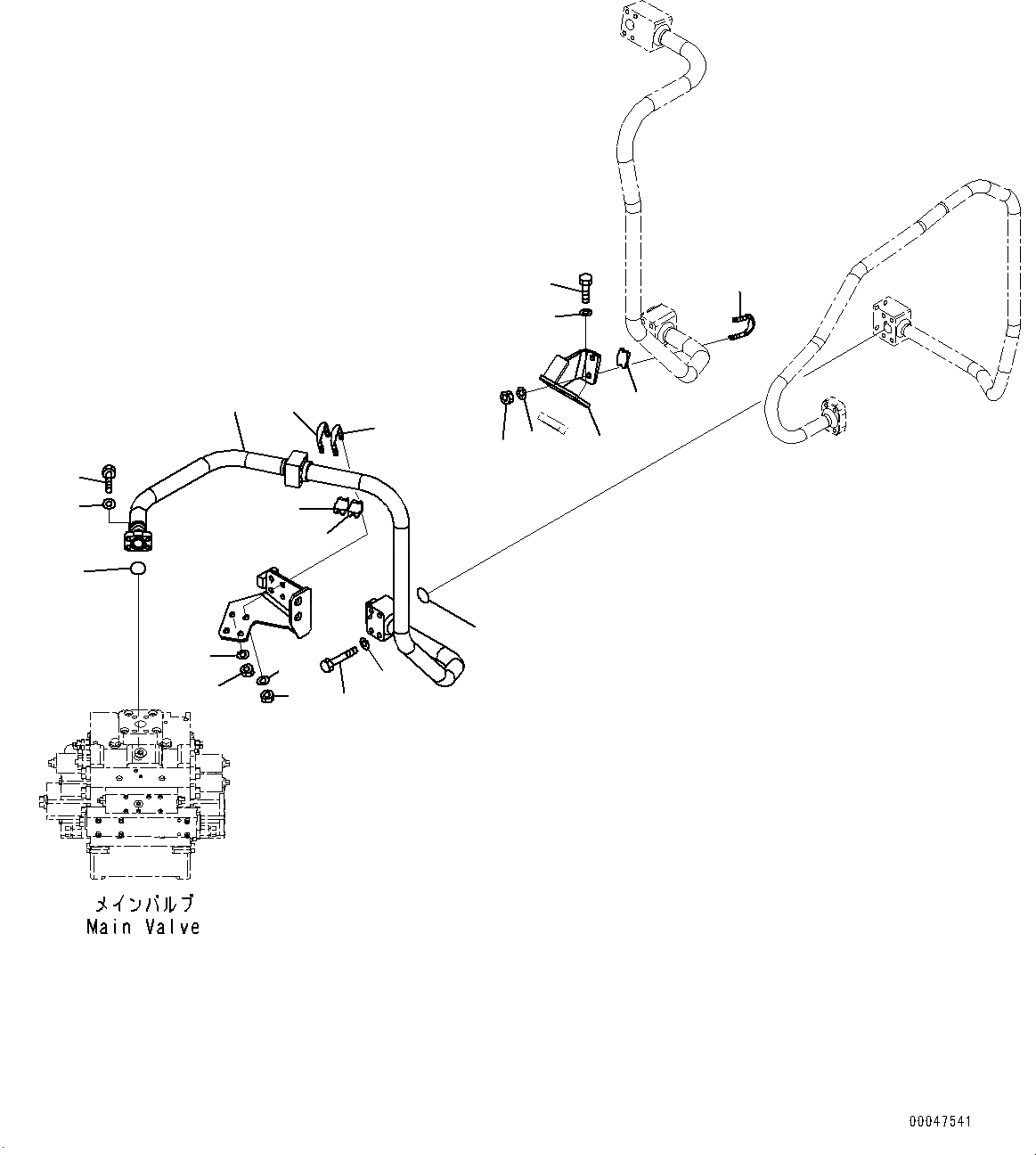 メインバルブ
Main Valve

00047541