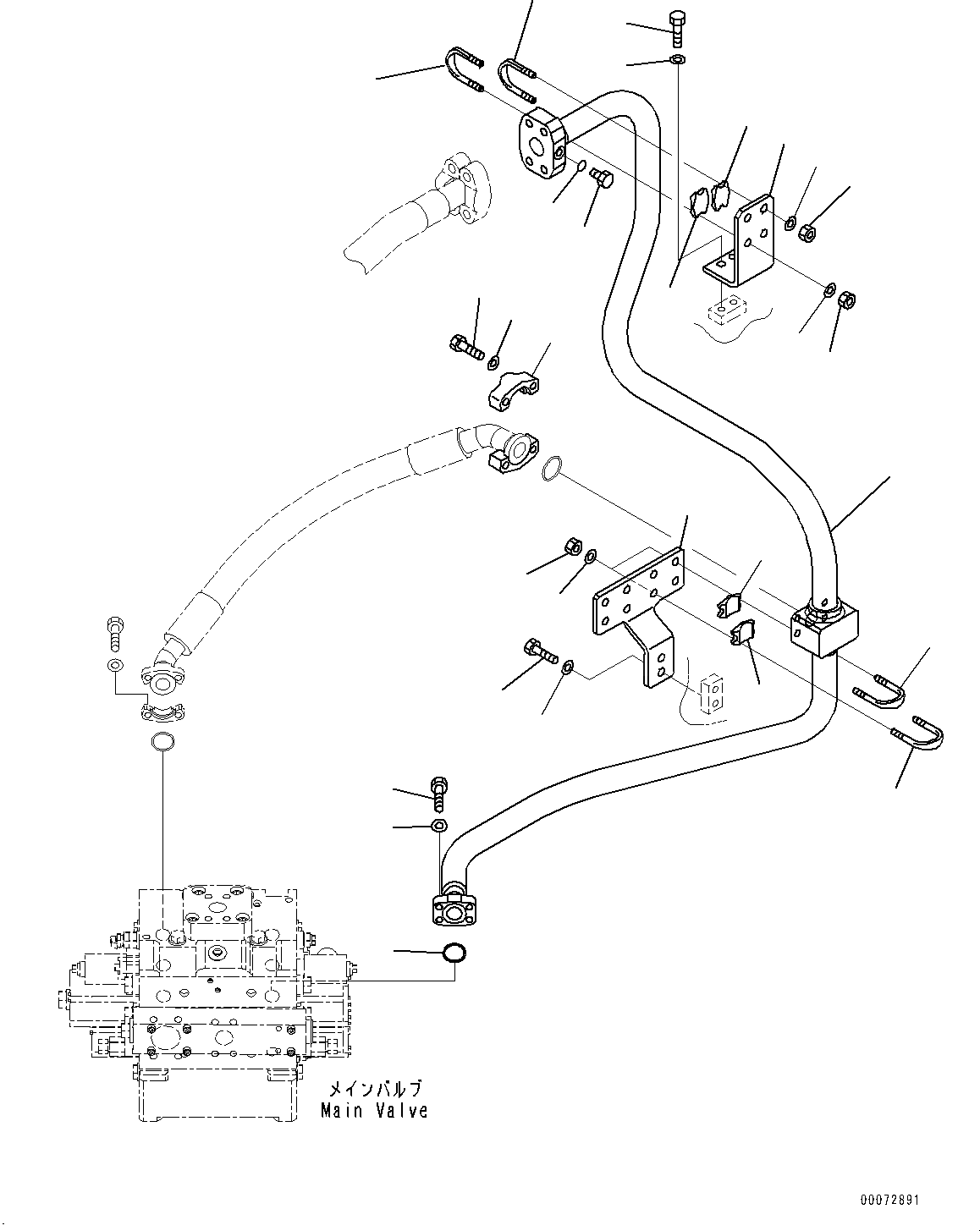 メインバルブ
Main Valve

00072891