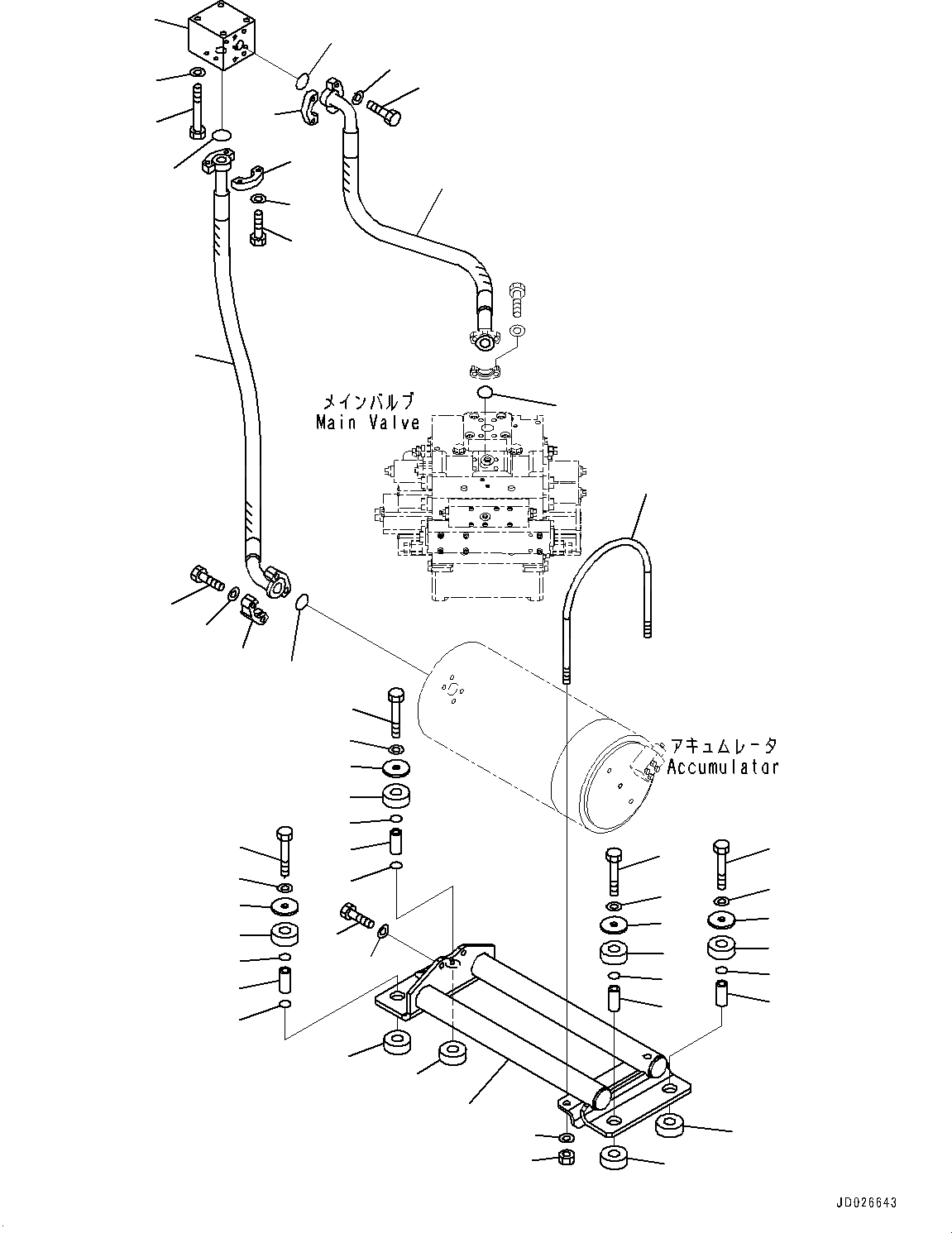 メインバルブ
Main Valve

アキュムレータ
Accumulator

JD026643