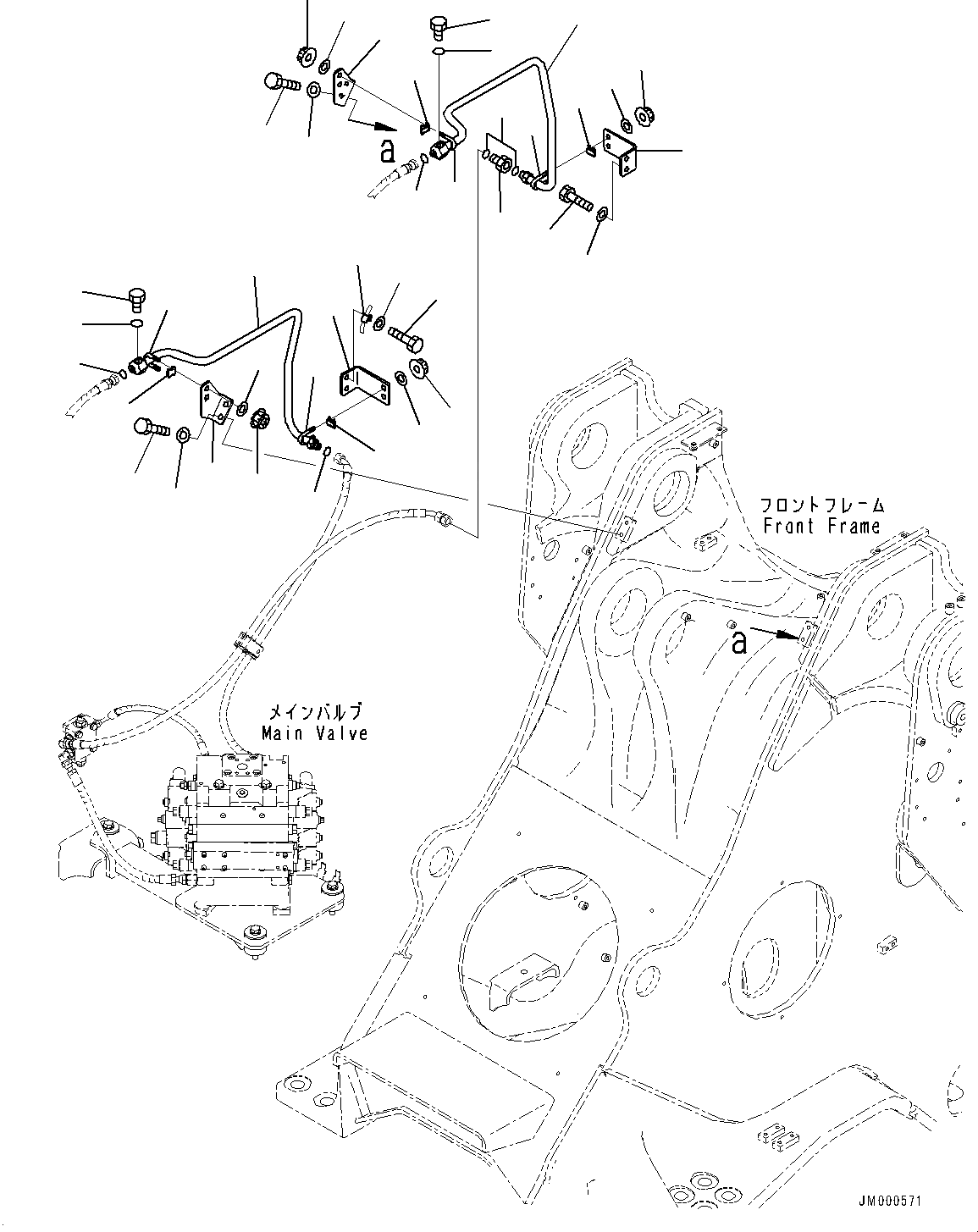 a

フロントフレーム
Front Frame

a

メインバルブ
Main Valve

JM000571