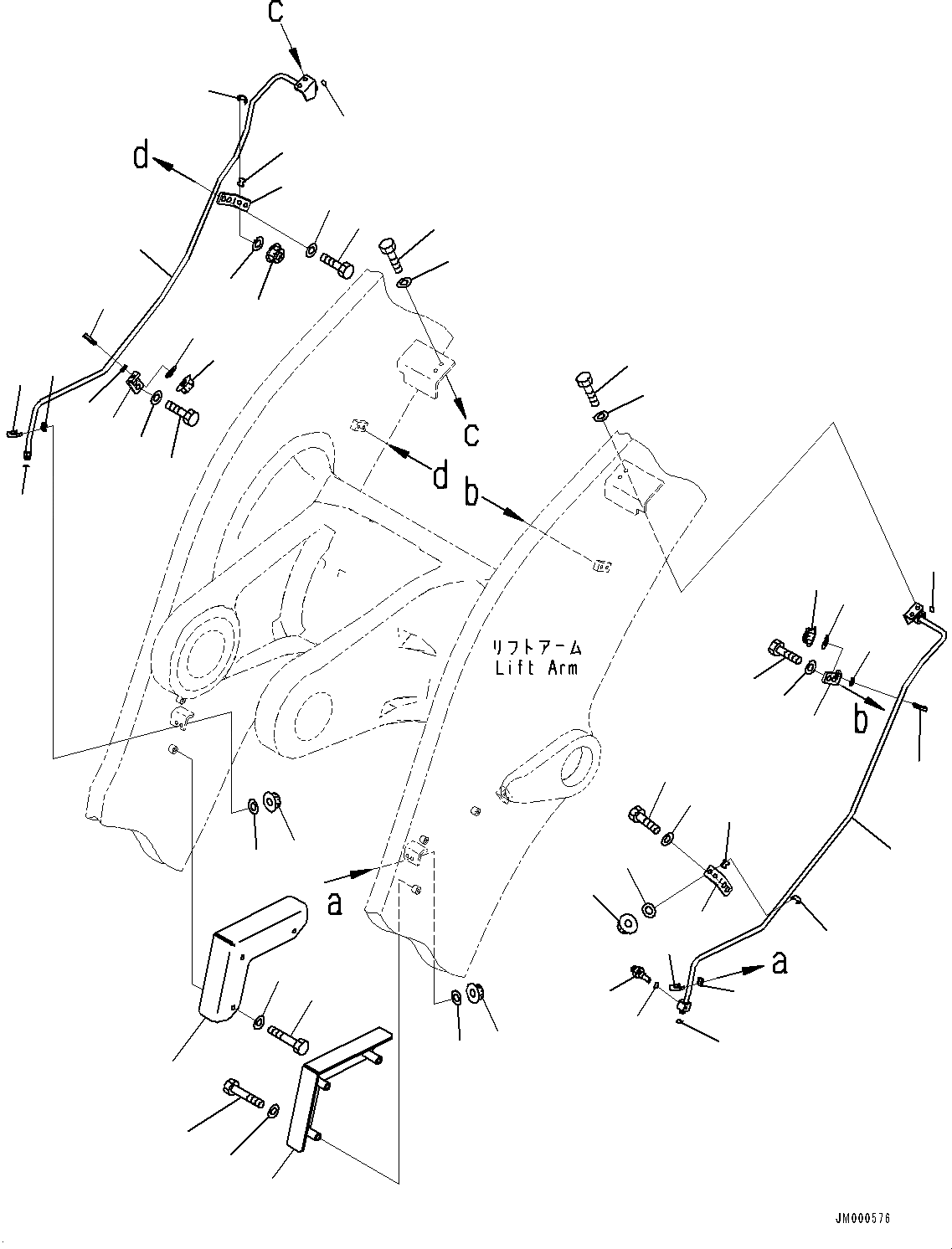 c
d
c
d
b
リフトアーム
Lift Arm
b
a
a
JM000576