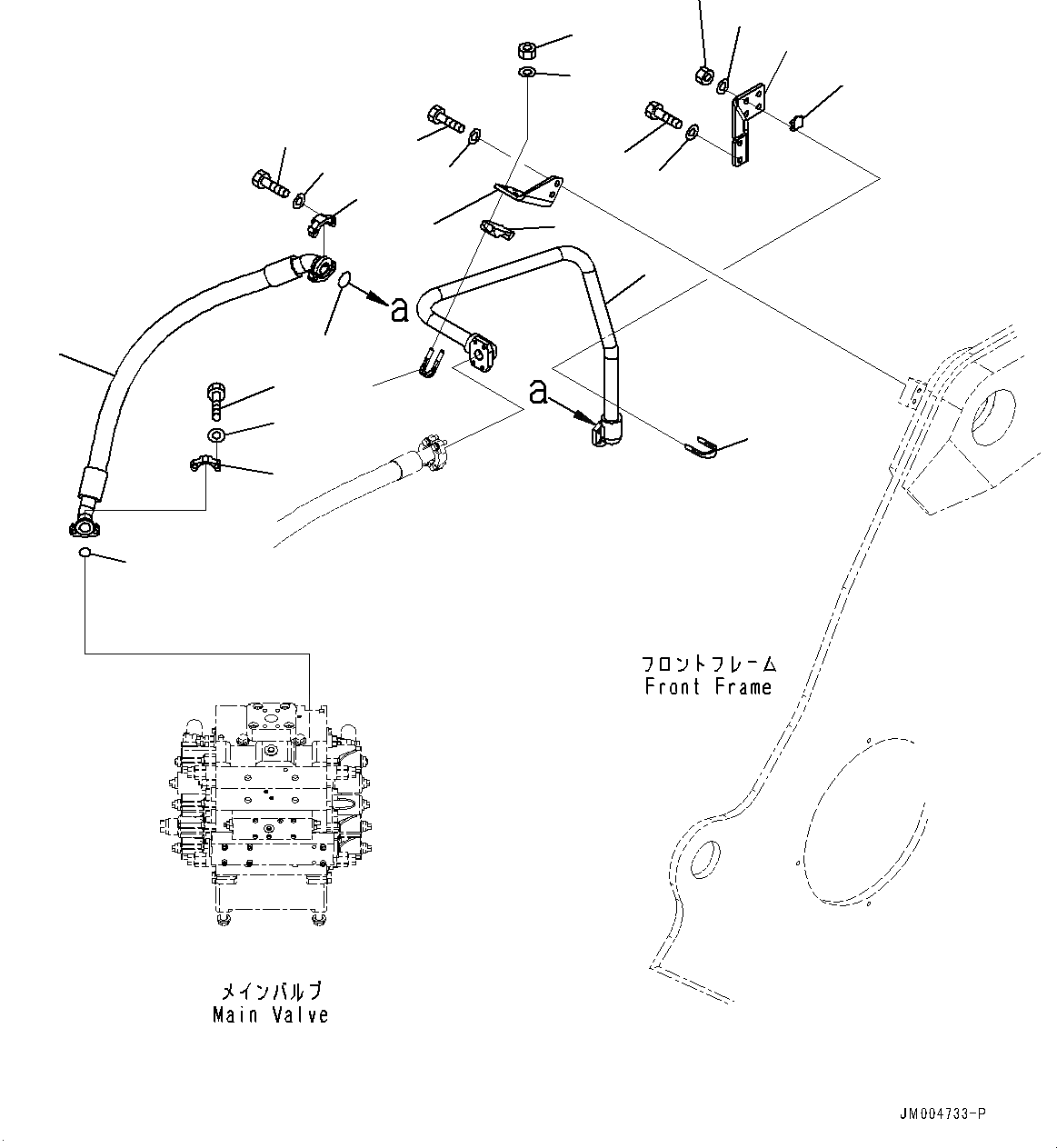 a

a

フロントフレーム
Front Frame

メインバルブ
Main Valve

JM004733-P