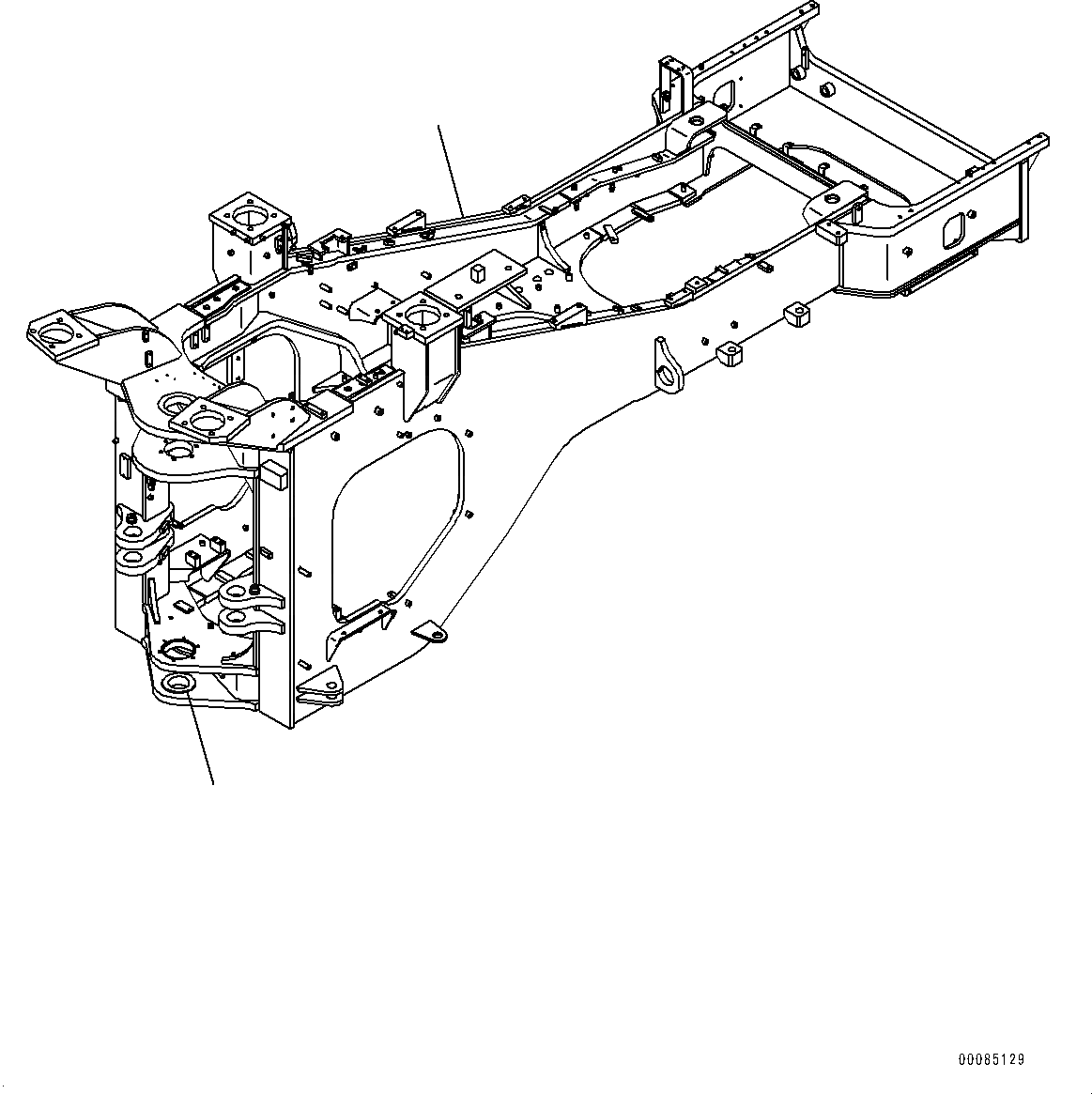 00085129