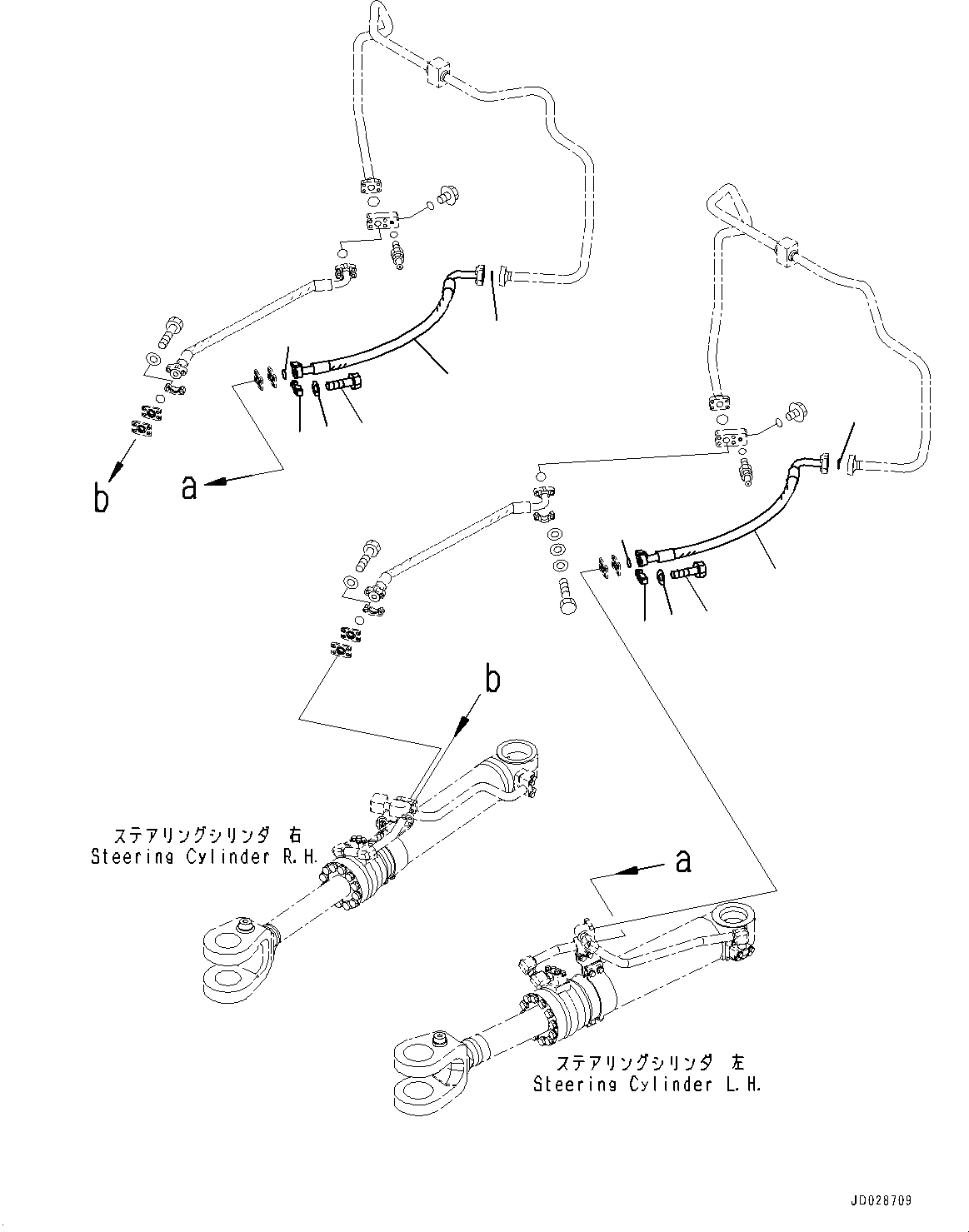 b

a

b

ステアリングシリンダ 右
Steering Cylinder R.H.

a

ステアリングシリンダ 左
Steering Cylinder L.H.

JD028709