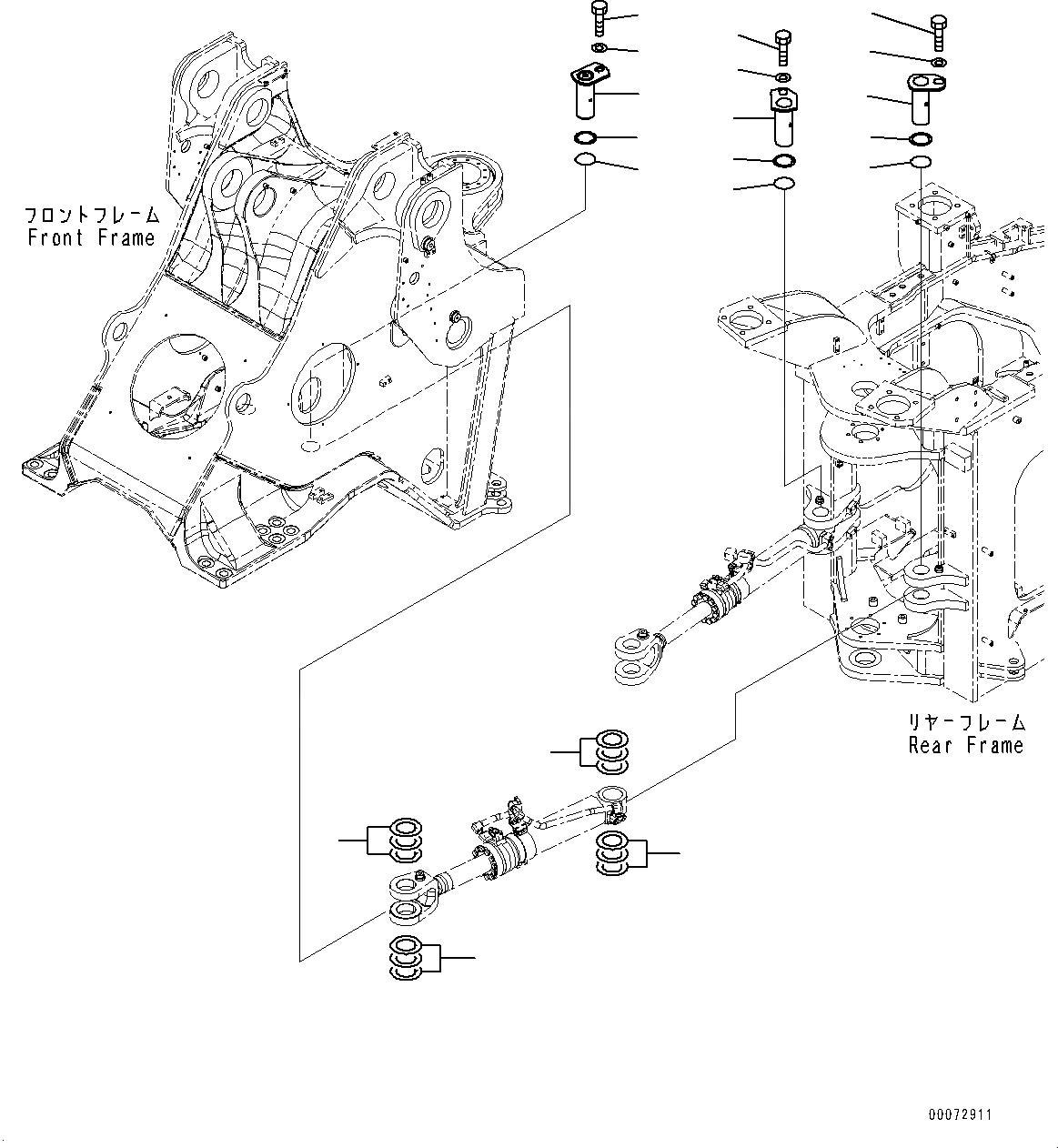 フロントフレーム
Front Frame

リヤーフレーム
Rear Frame

00072911