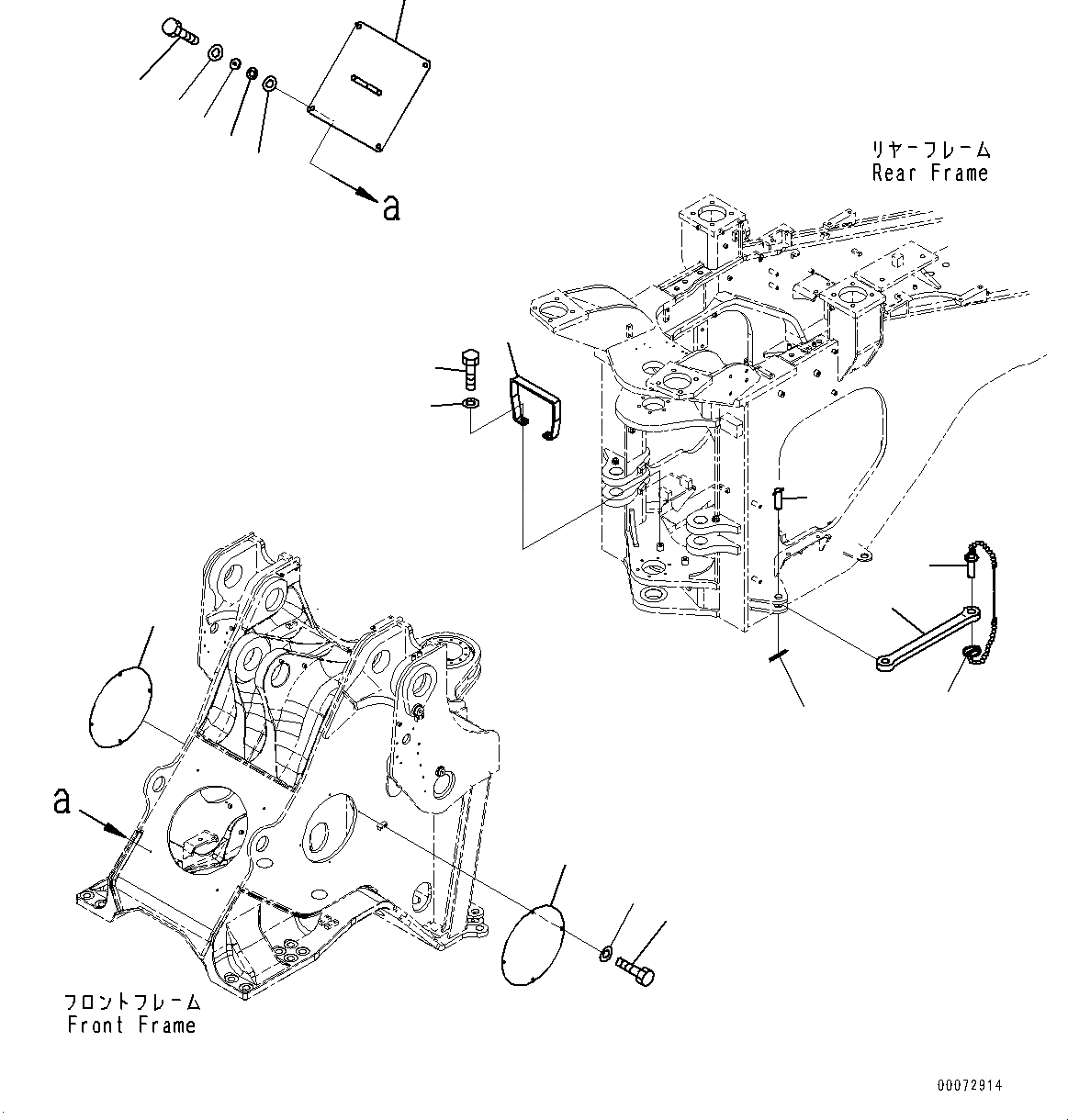 a

リヤーフレーム
Rear Frame

a

フロントフレーム
Front Frame

00072914