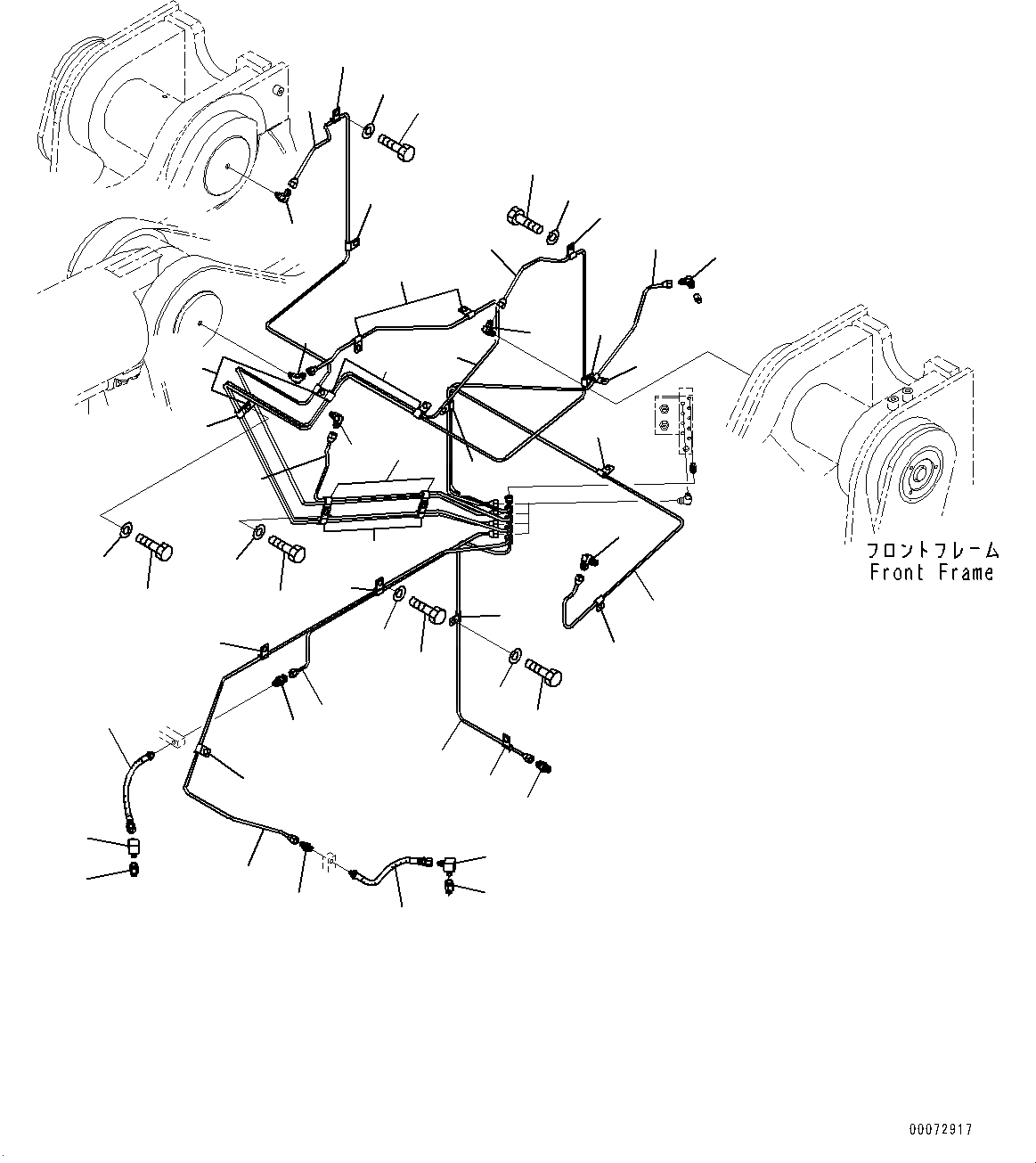 フロントフレーム
Front Frame

00072917