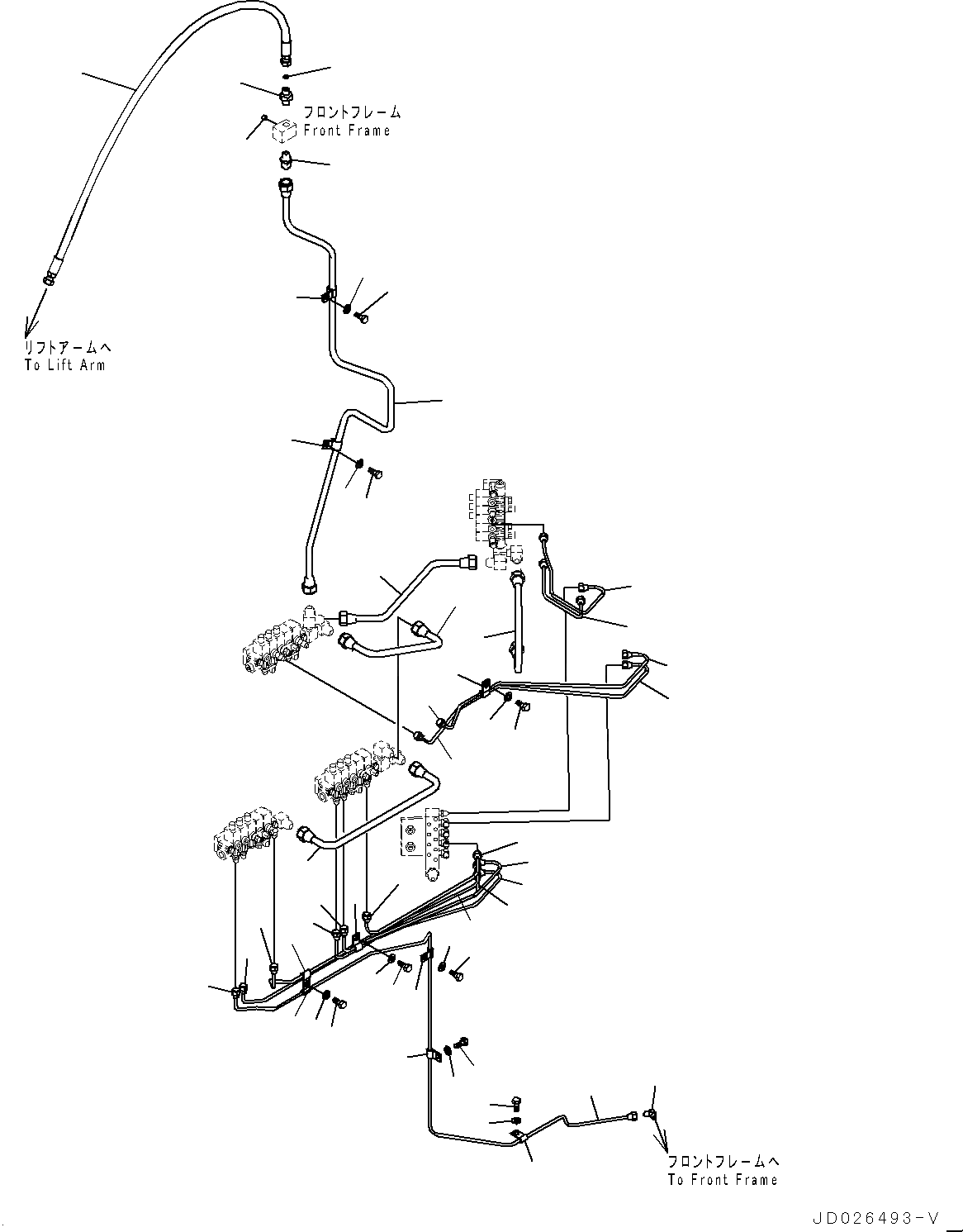 フロントフレーム
Front Frame

リフトアームへ
To Lift Arm

フロントフレームへ
To Front Frame

JD026493-V