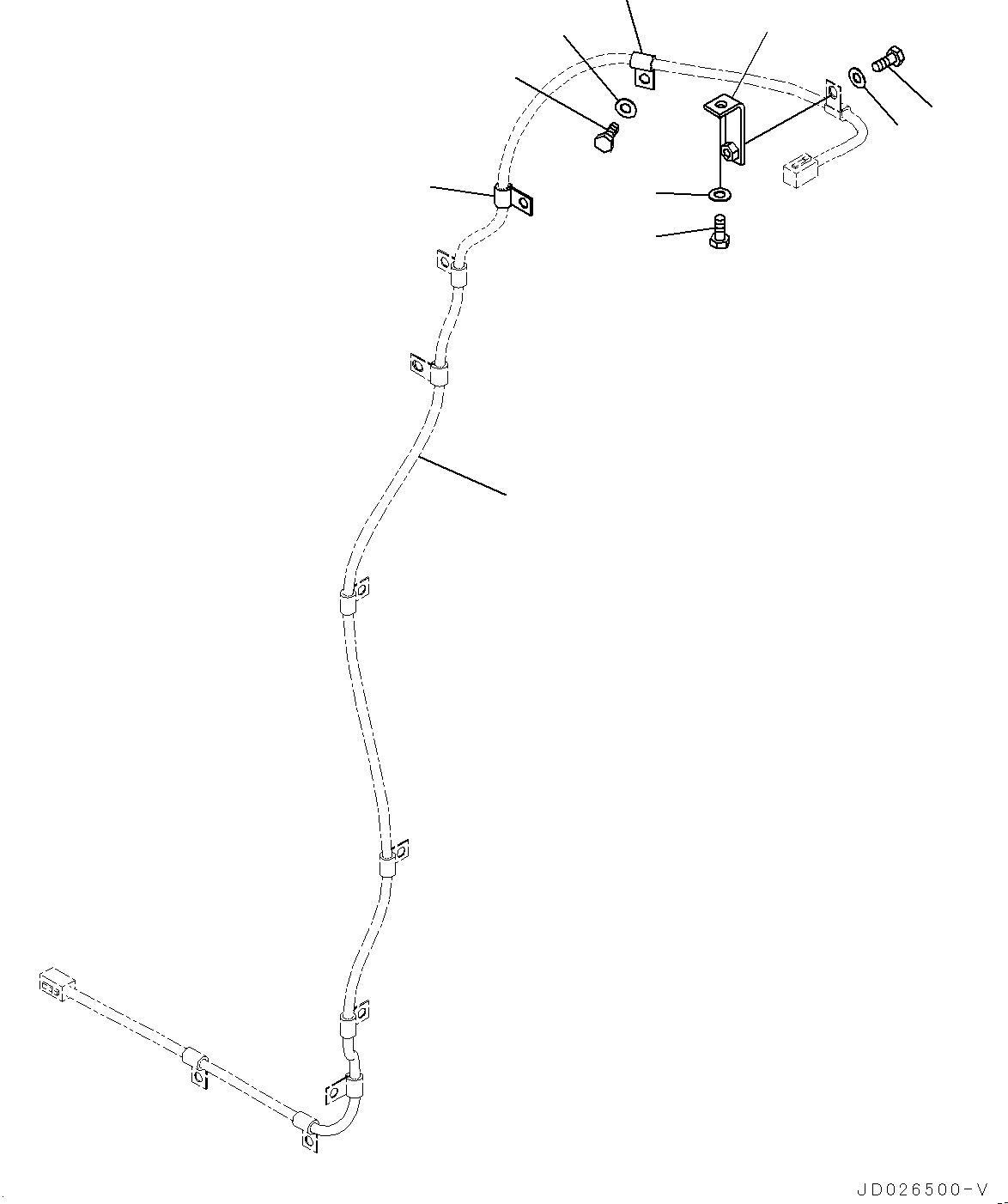 JD026500-V